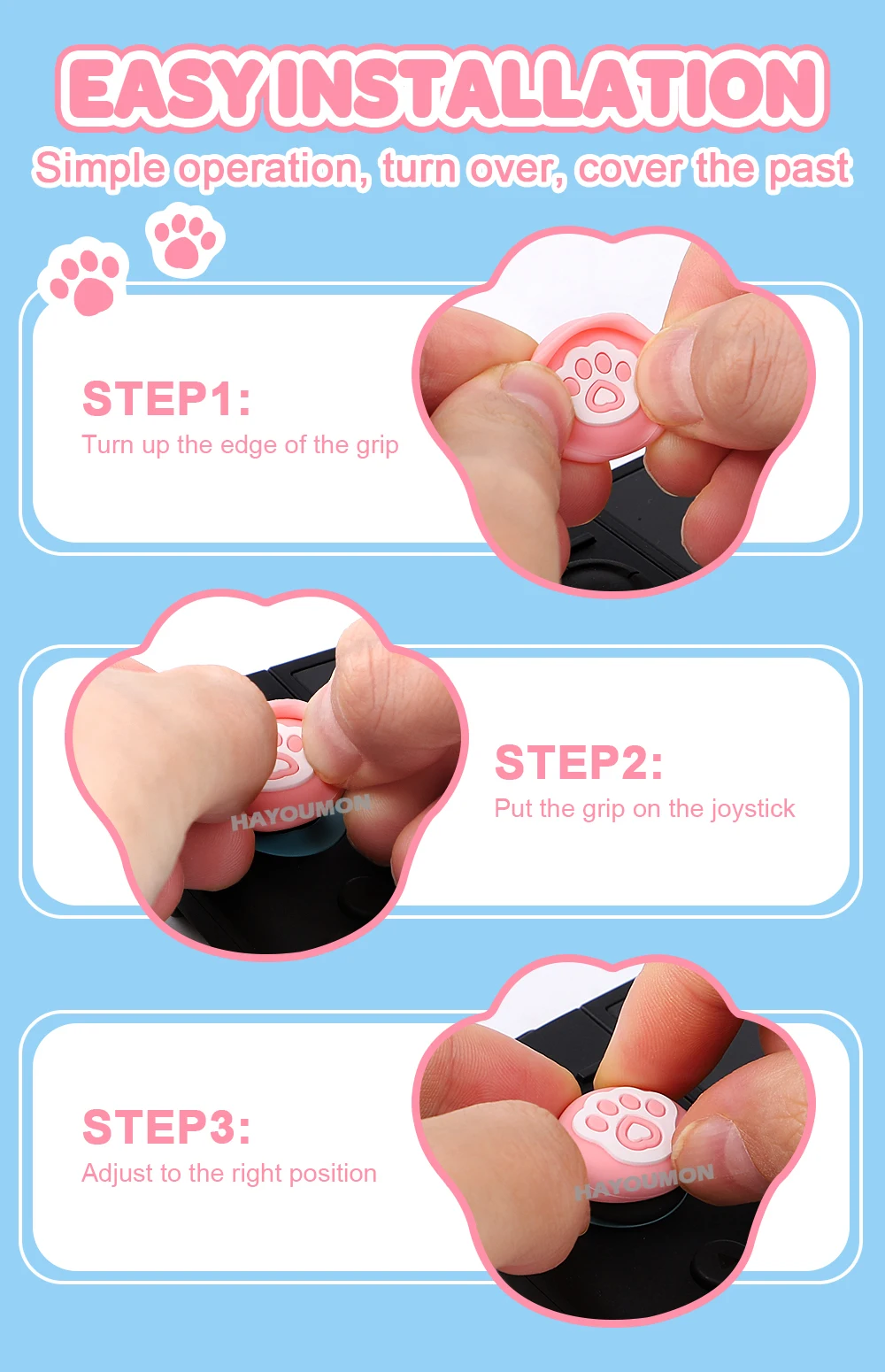 EASY INSTALLATION

Simple operation, turn over, cover the past

STEP1:
Turn up the edge of the grip

HAYOUMON

STEP2:
Put the grip on the joystick

STEP3:
Adjust to the right position

HAYOUMON