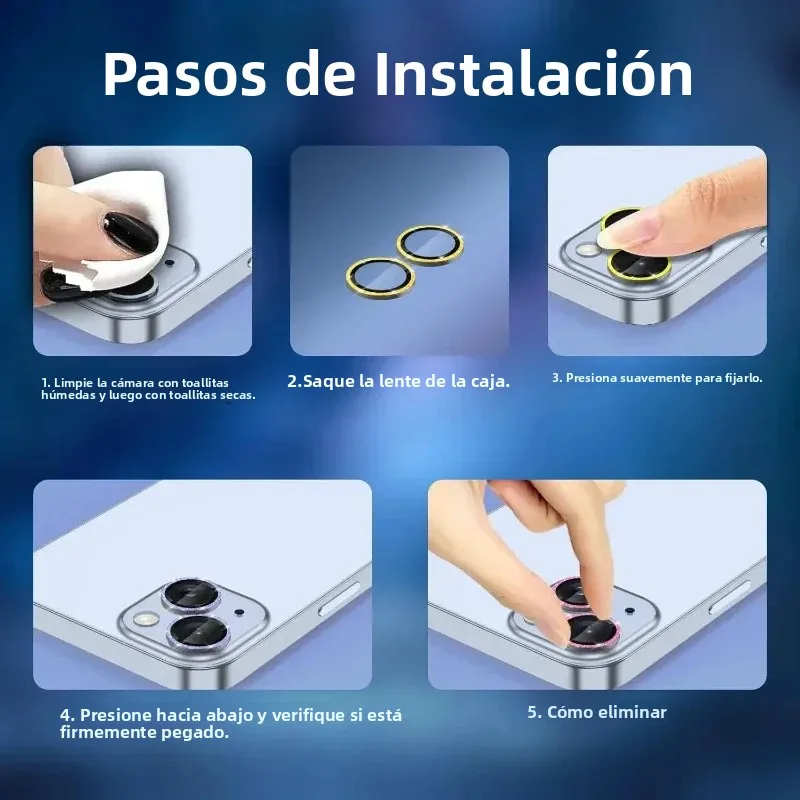 Pasos de Instalación

1. Limpie la cámara con toallitas húmedas y luego con toallitas secas.

2.Saque la lente de la caja.

3. Presiona suavemente para fijarlo.

4. Presione hacia abajo y verifique si está firmemente pegado.

5. Cómo eliminar