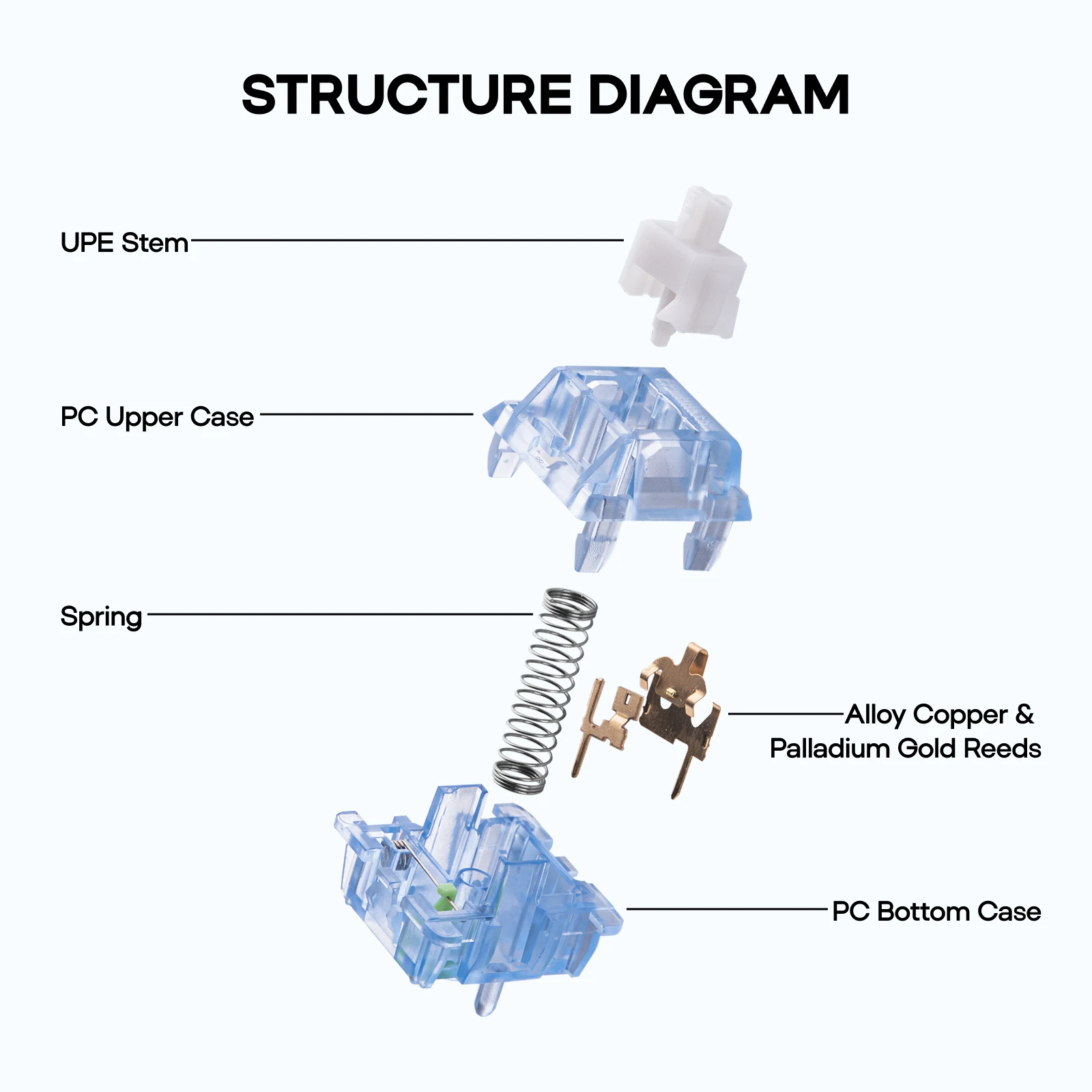 STRUCTURE DIAGRAM

UPE Stem

PC Upper Case

Spring

Alloy Copper & Palladium Gold Reeds

PC Bottom Case