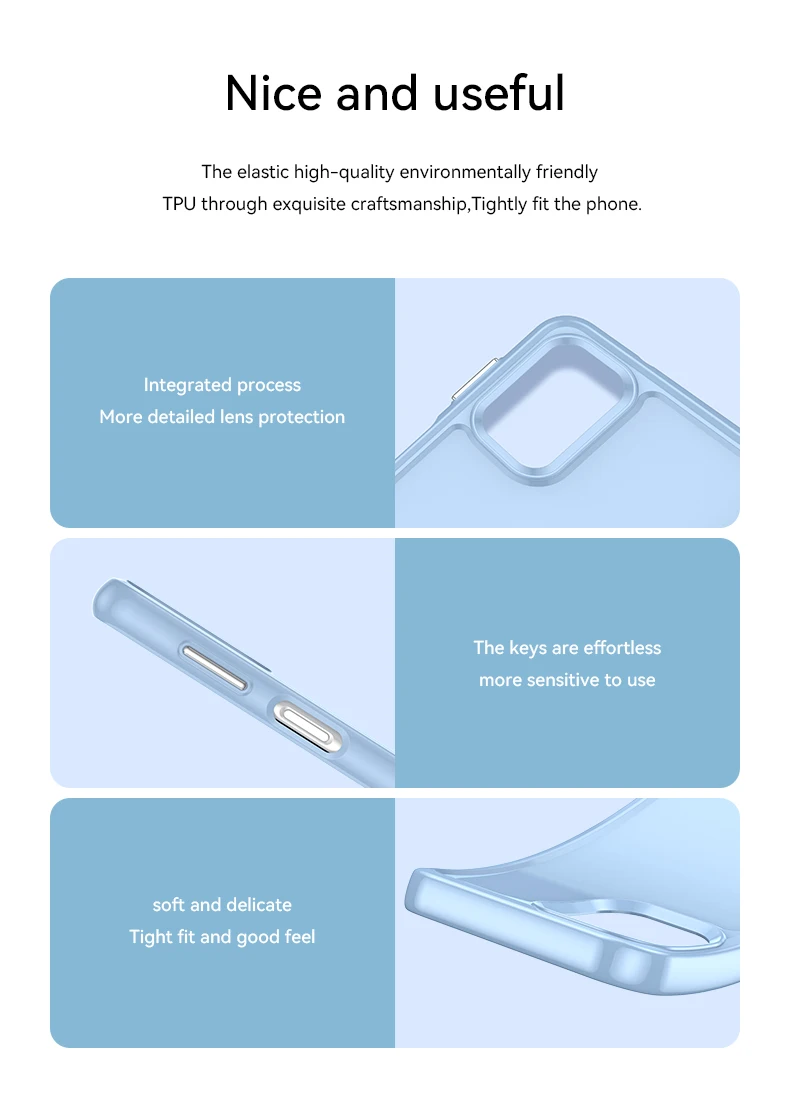 Nice and useful

The elastic high-quality environmentally friendly TPU through exquisite craftsmanship,Tightly fit the phone.

Integrated process
More detailed lens protection

The keys are effortless
more sensitive to use

soft and delicate
Tight fit and good feel