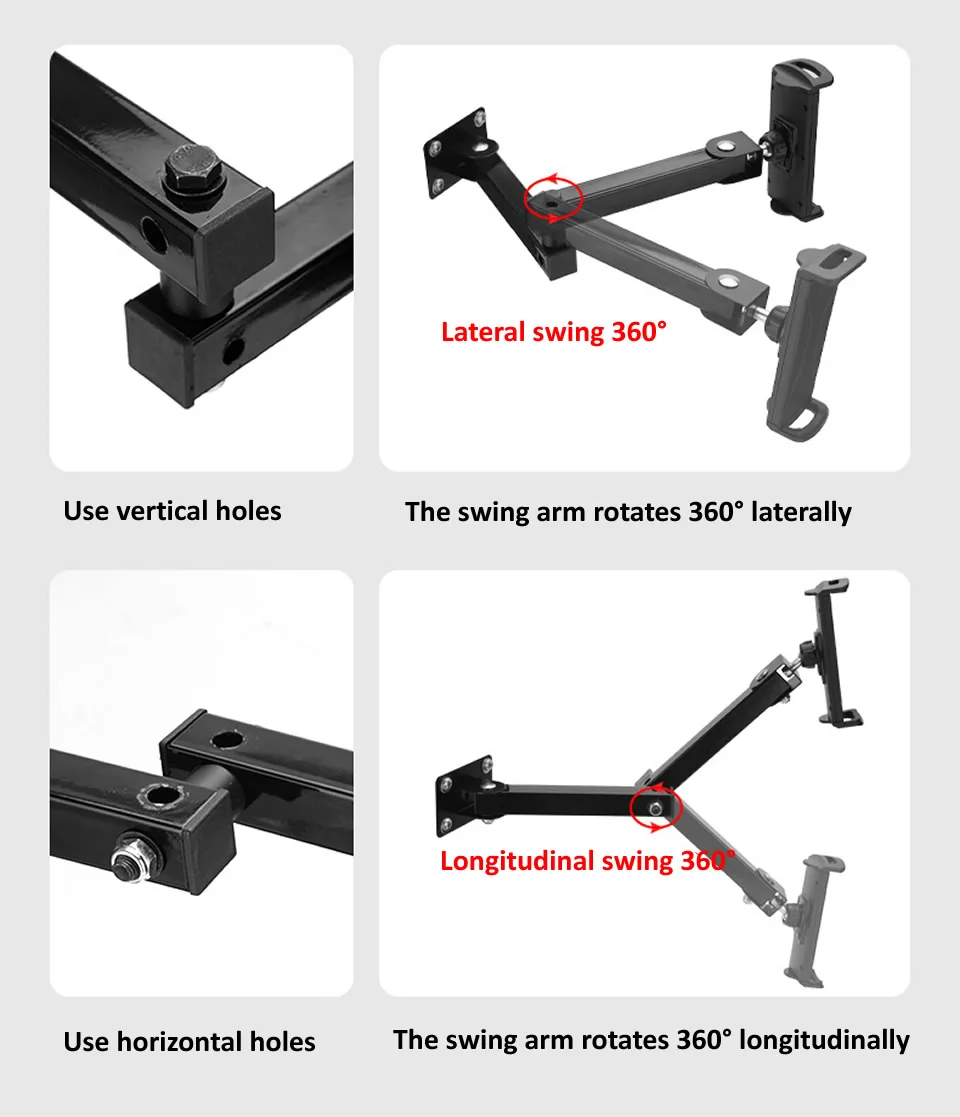 Lateral swing 360°

Use vertical holes

The swing arm rotates 360° laterally

Longitudinal swing 360°

Use horizontal holes

The swing arm rotates 360° longitudinally