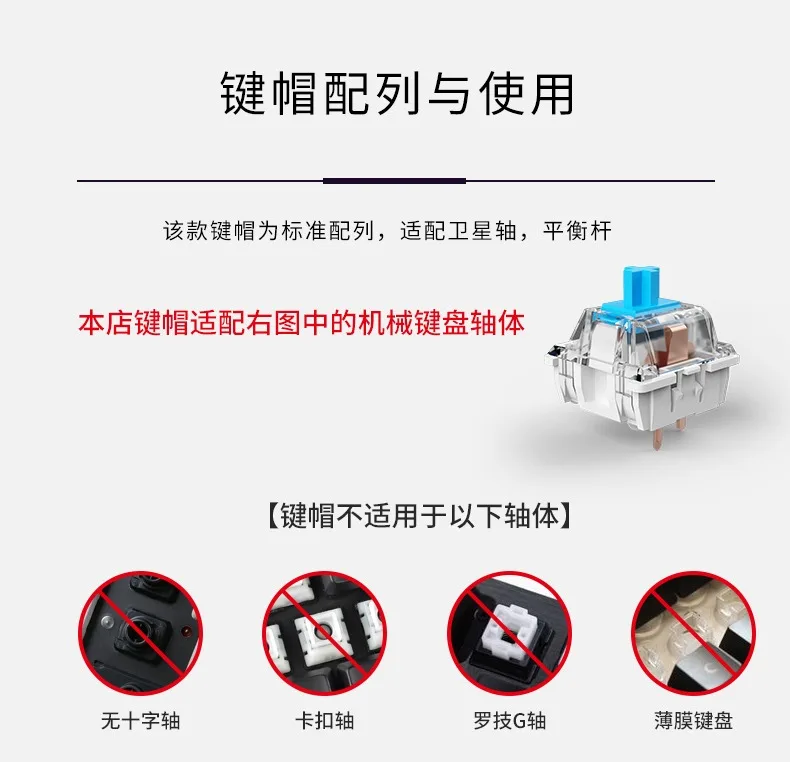 键帽配列与使用

该款键帽为标准配列，适配卫星轴，平衡杆

本店键帽适配右图中的机械键盘轴体

【键帽不适用于以下轴体】

无十字轴

卡扣轴

罗技G轴

薄膜键盘