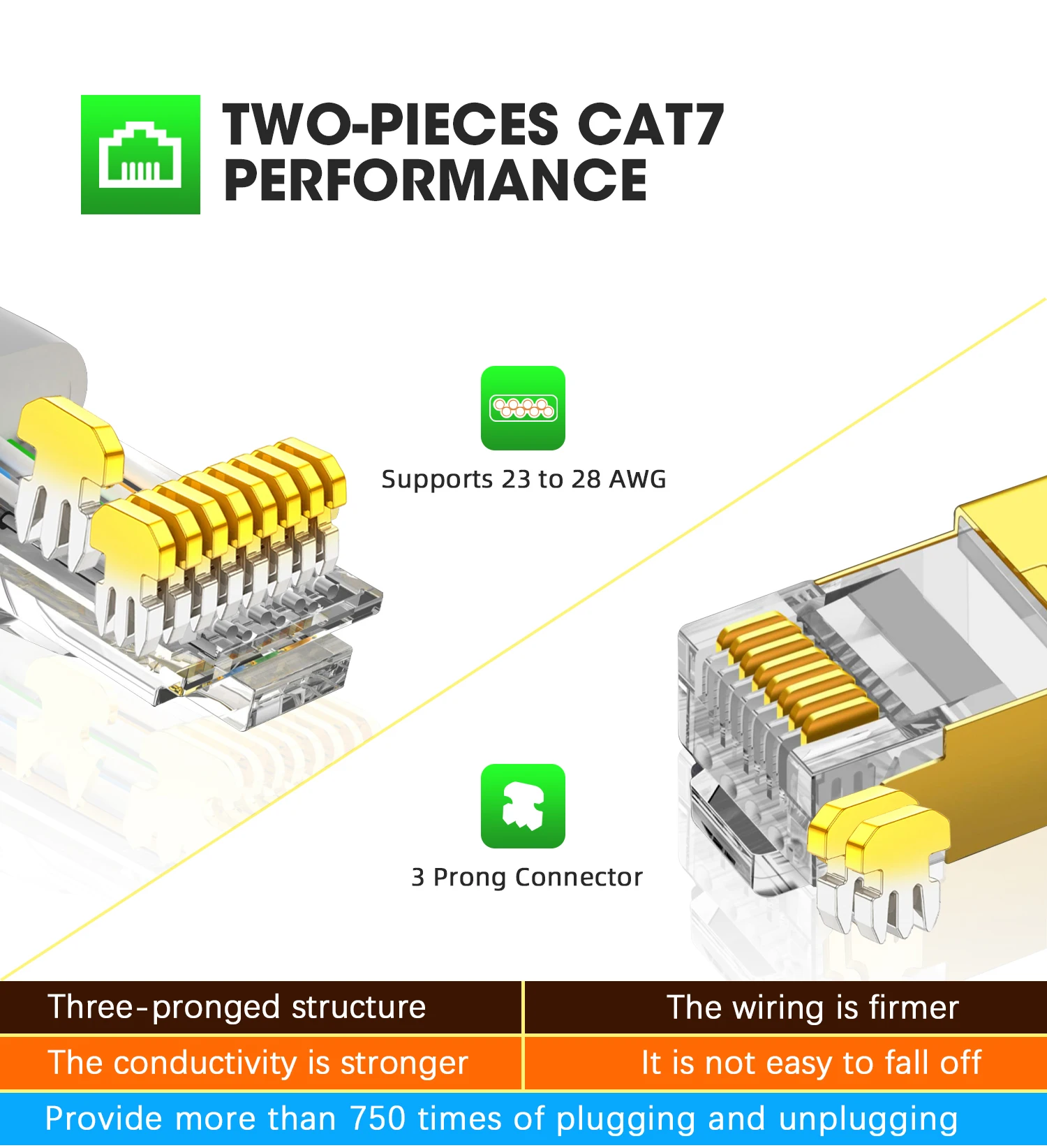 TWO-PIECES CAT7 PERFORMANCE

Supports 23 to 28 AWG

3 Prong Connector

| Three-pronged structure | The wiring is firmer |
|---|---|
| The conductivity is stronger | It is not easy to fall off |

Provide more than 750 times of plugging and unplugging