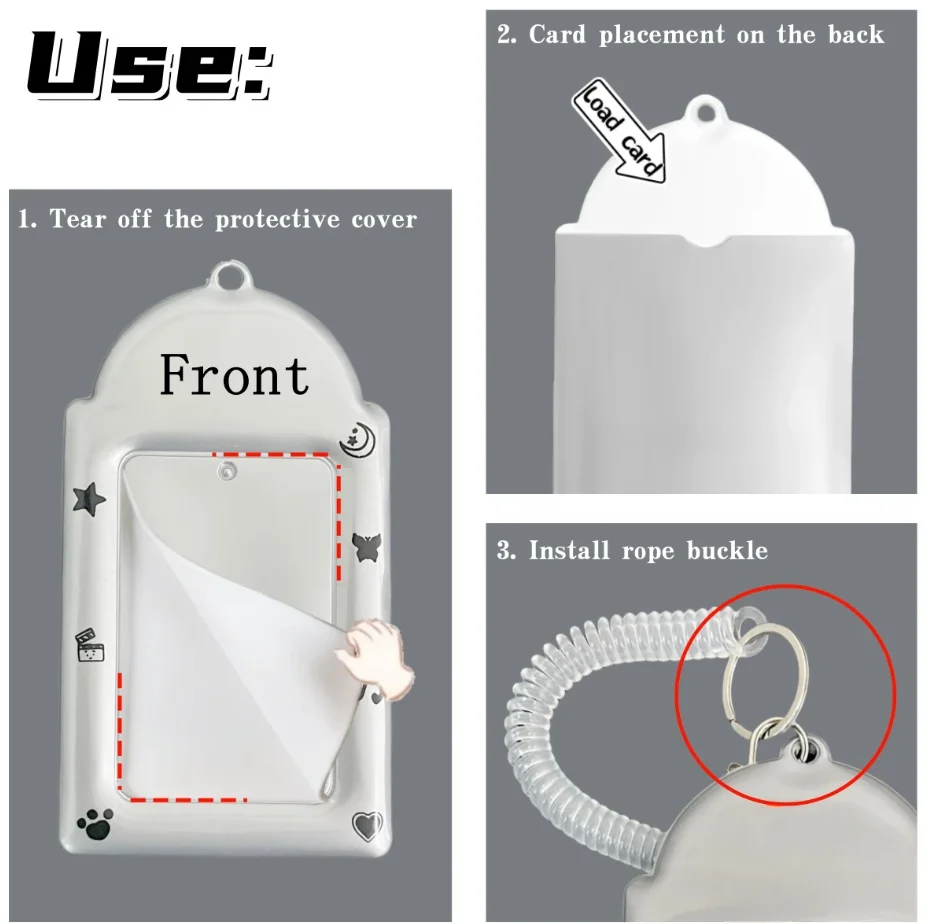 Use:

1. Tear off the protective cover

Front

2. Card placement on the back

Load card

3. Install rope buckle