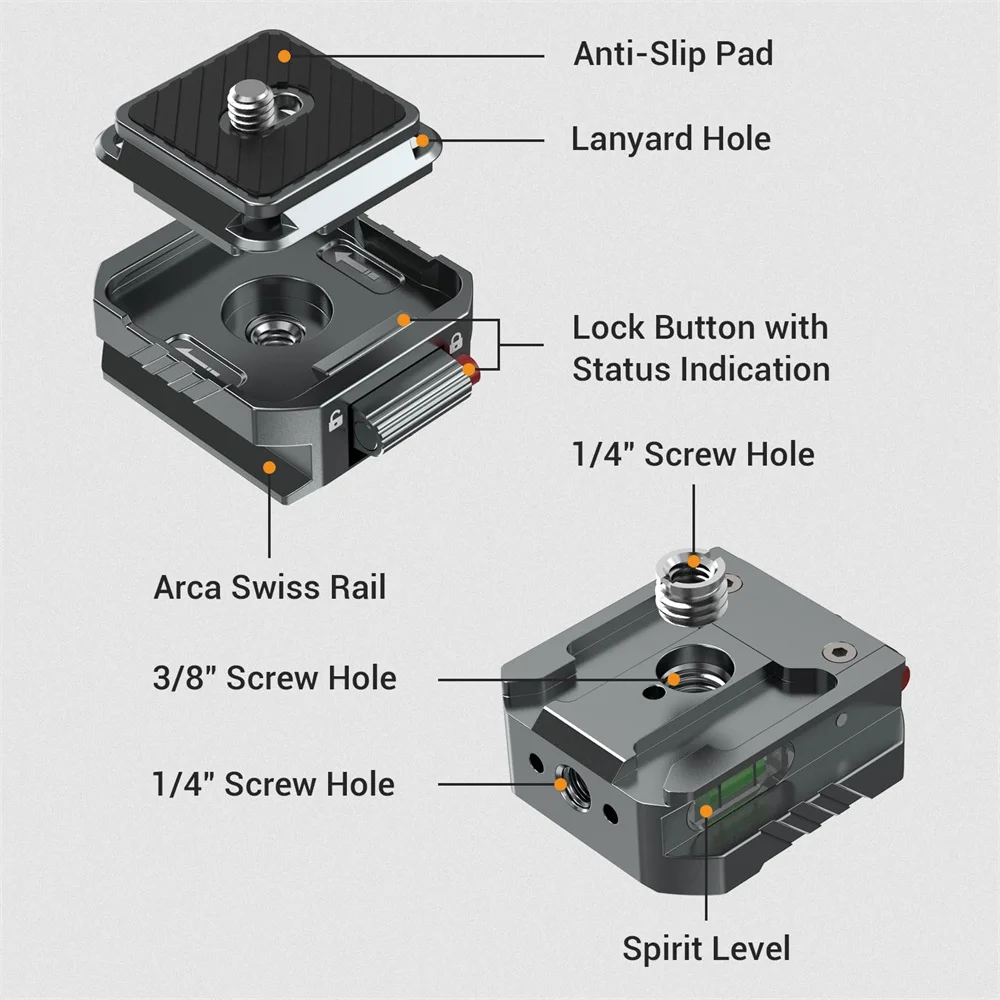 Anti-Slip Pad

Lanyard Hole

Lock Button with Status Indication

1/4" Screw Hole

Arca Swiss Rail

3/8" Screw Hole

1/4" Screw Hole

Spirit Level