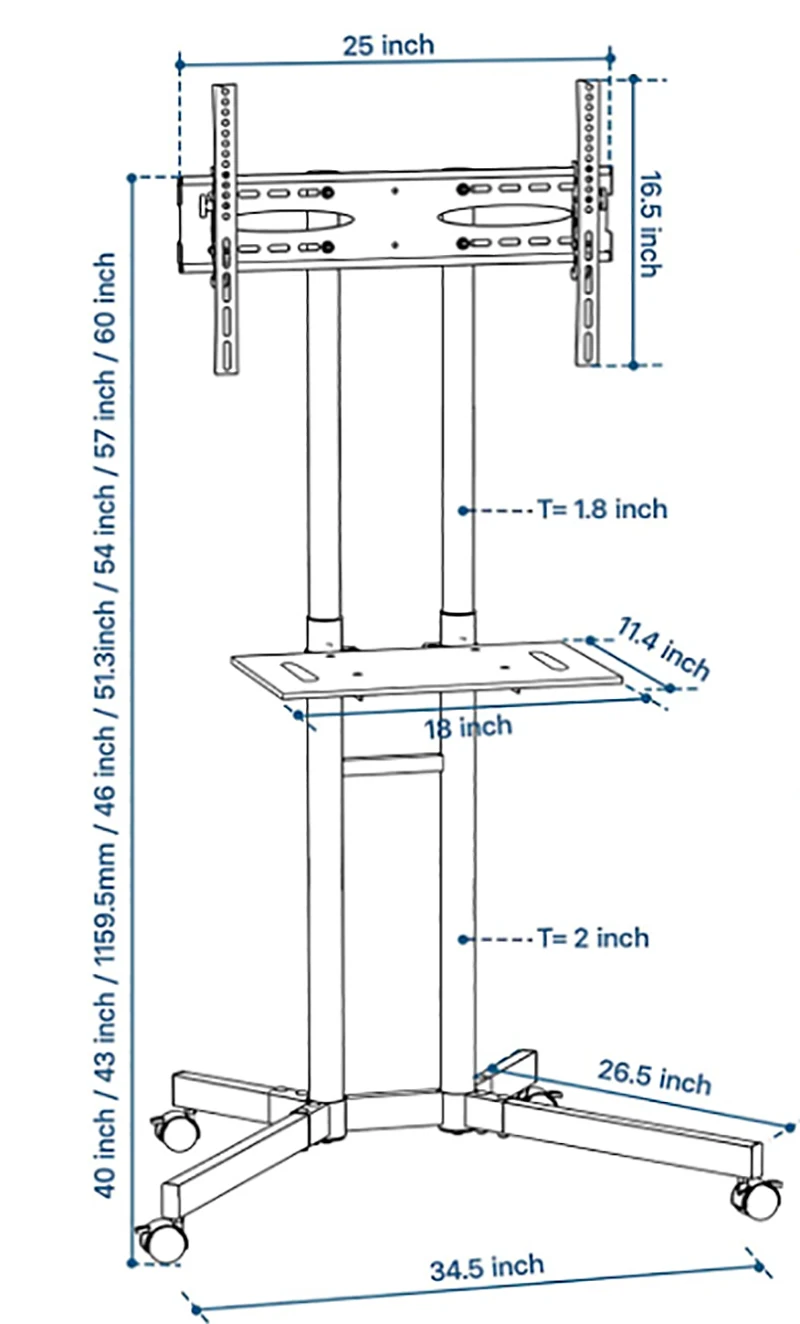 25 inch

16.5 inch

40 inch / 43 inch / 1159.5mm / 46 inch / 51.3inch / 54 inch / 57 inch / 60 inch

T= 1.8 inch

11.4 inch

18 inch

T= 2 inch

26.5 inch

34.5 inch