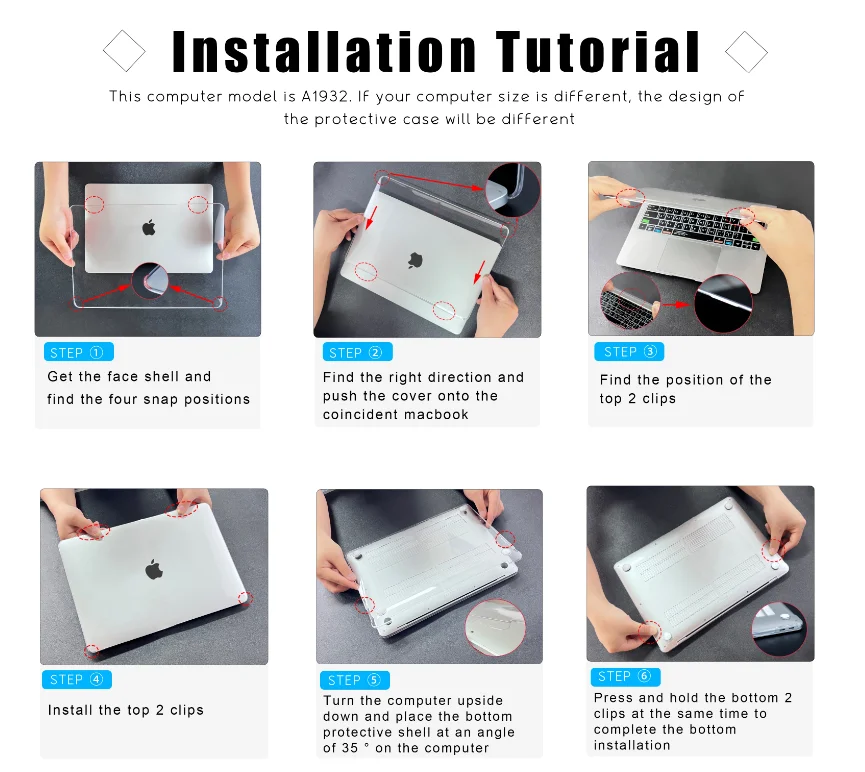 Installation Tutorial

This computer model is A1932. If your computer size is different, the design of the protective case will be different

STEP ①

Get the face shell and find the four snap positions

STEP ②

Find the right direction and push the cover onto the coincident macbook

STEP ③

Find the position of the top 2 clips

STEP ④

Install the top 2 clips

STEP ⑤

Turn the computer upside down and place the bottom protective shell at an angle of 35 ° on the computer

STEP ⑥

Press and hold the bottom 2 clips at the same time to complete the bottom installation