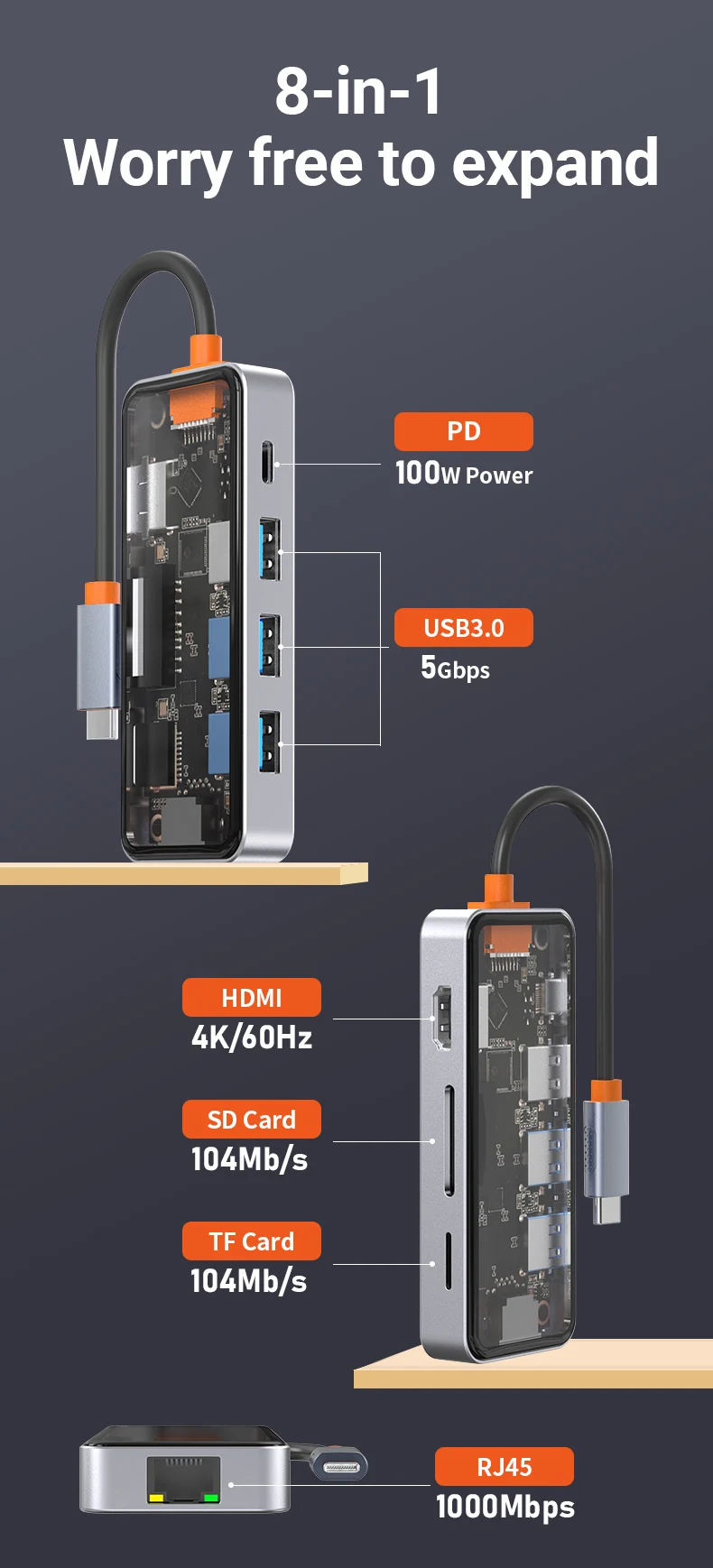 8-in-1
Worry free to expand

PD
100W Power

USB3.0
5Gbps

HDMI
4K/60Hz

SD Card
104Mb/s

TF Card
104Mb/s

RJ45
1000Mbps