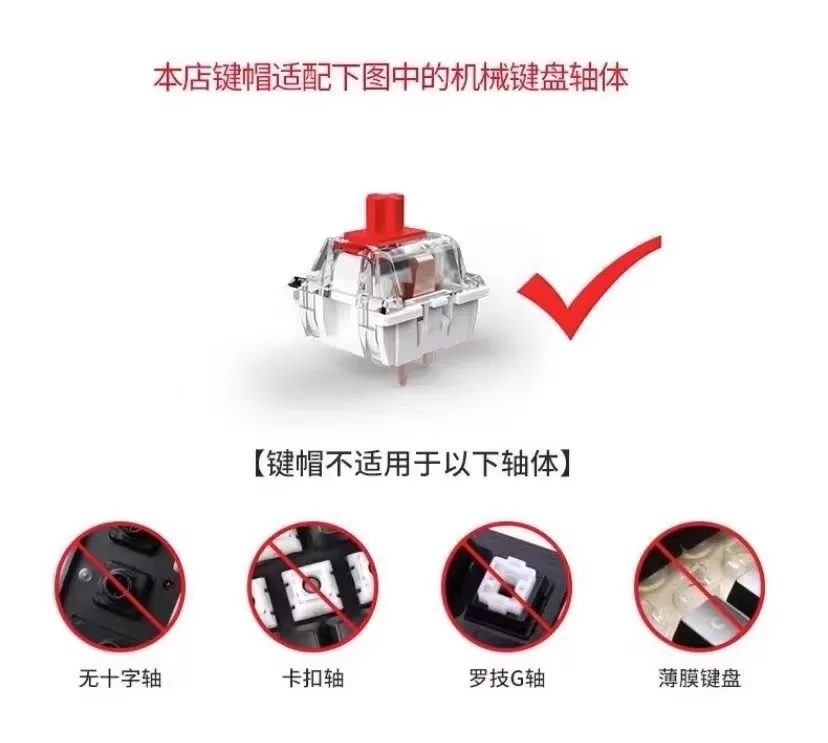 本店键帽适配下图中的机械键盘轴体

【键帽不适用于以下轴体】

无十字轴

卡扣轴

罗技G轴

薄膜键盘