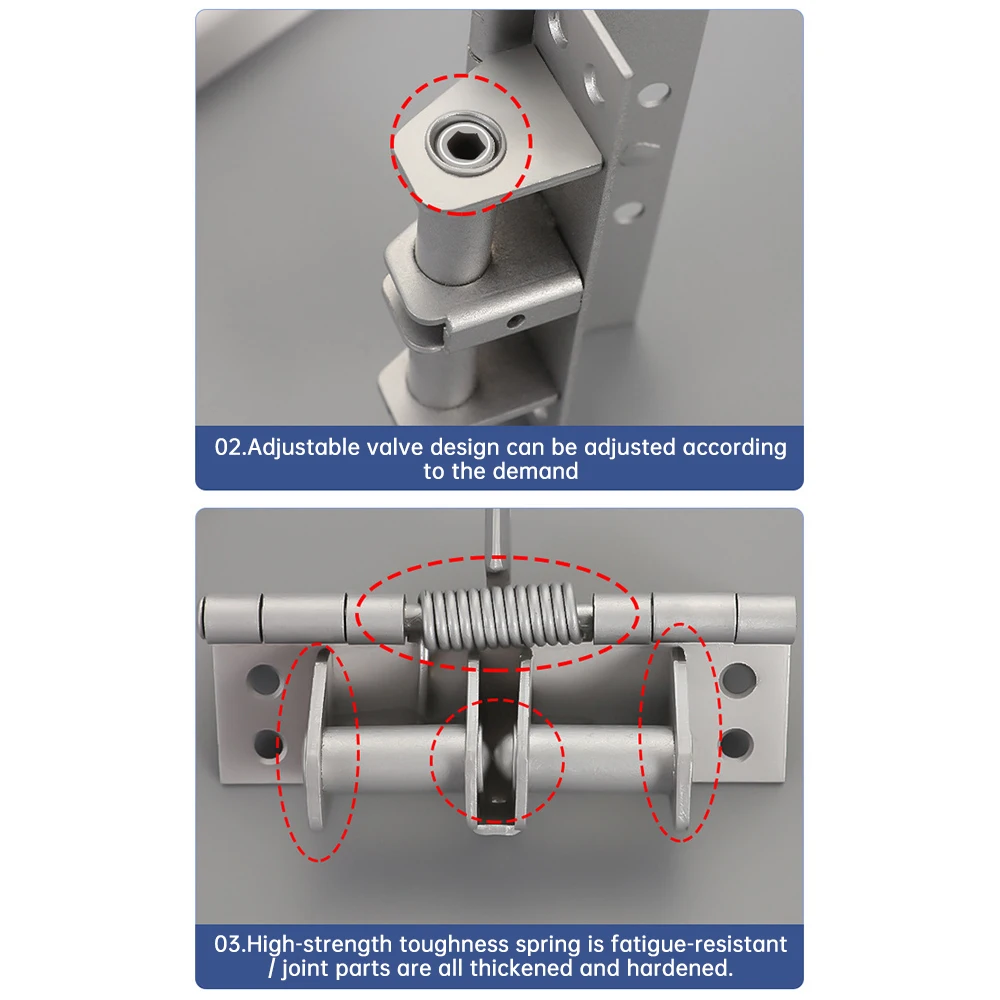 02.Adjustable valve design can be adjusted according to the demand

03.High-strength toughness spring is fatigue-resistant / joint parts are all thickened and hardened.