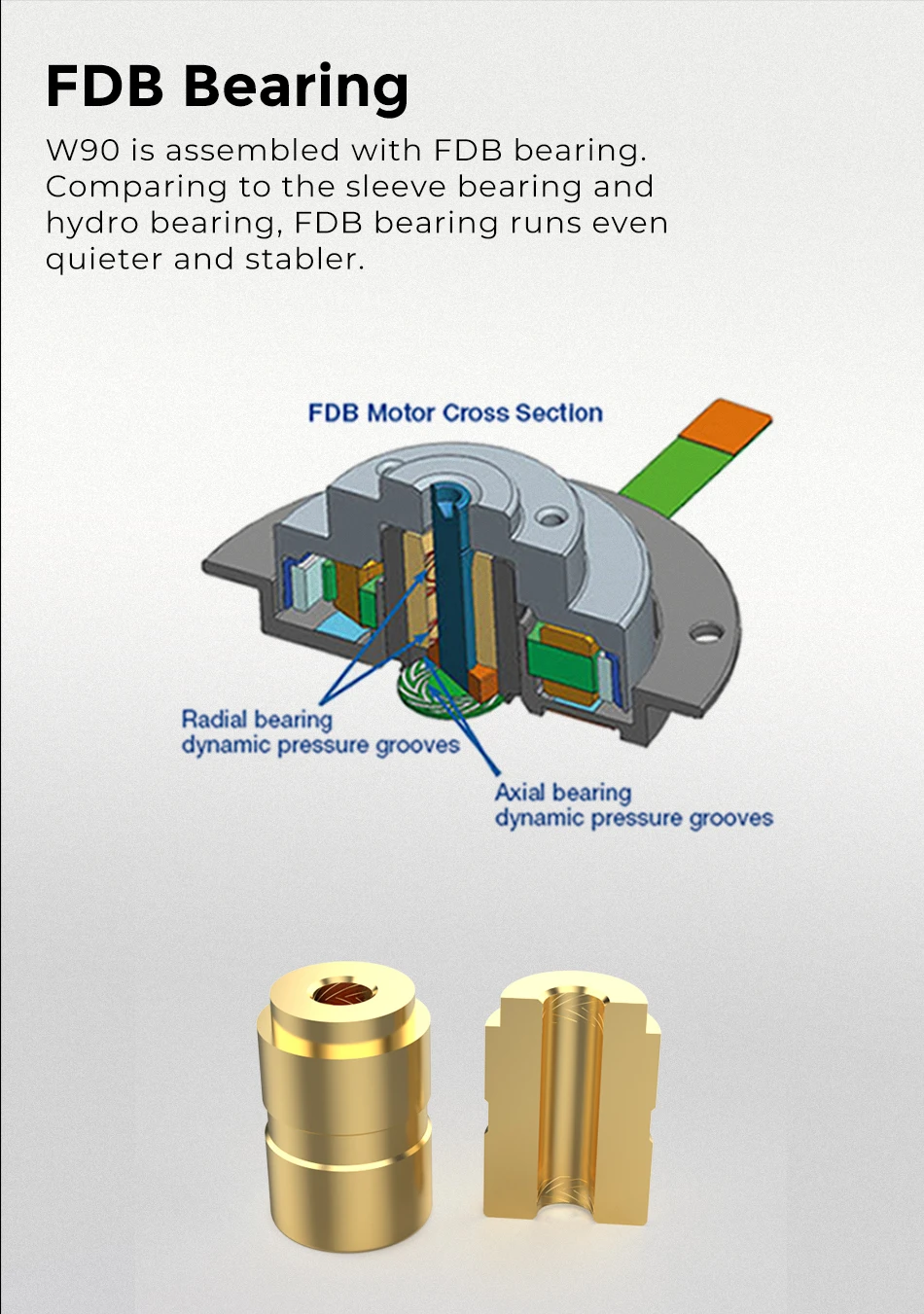 FDB Bearing

W90 is assembled with FDB bearing. Comparing to the sleeve bearing and hydro bearing, FDB bearing runs even quieter and stabler.

FDB Motor Cross Section

Radial bearing
dynamic pressure grooves

Axial bearing
dynamic pressure grooves