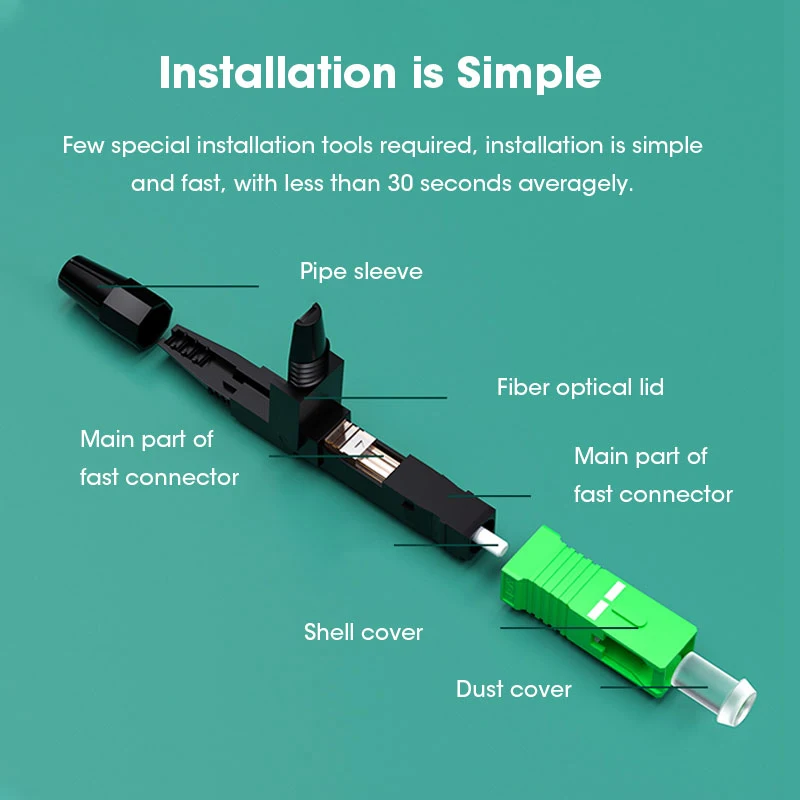 Installation is Simple

Few special installation tools required, installation is simple and fast, with less than 30 seconds averagely.

Pipe sleeve

Fiber optical lid

Main part of fast connector

Main part of fast connector

Shell cover

Dust cover