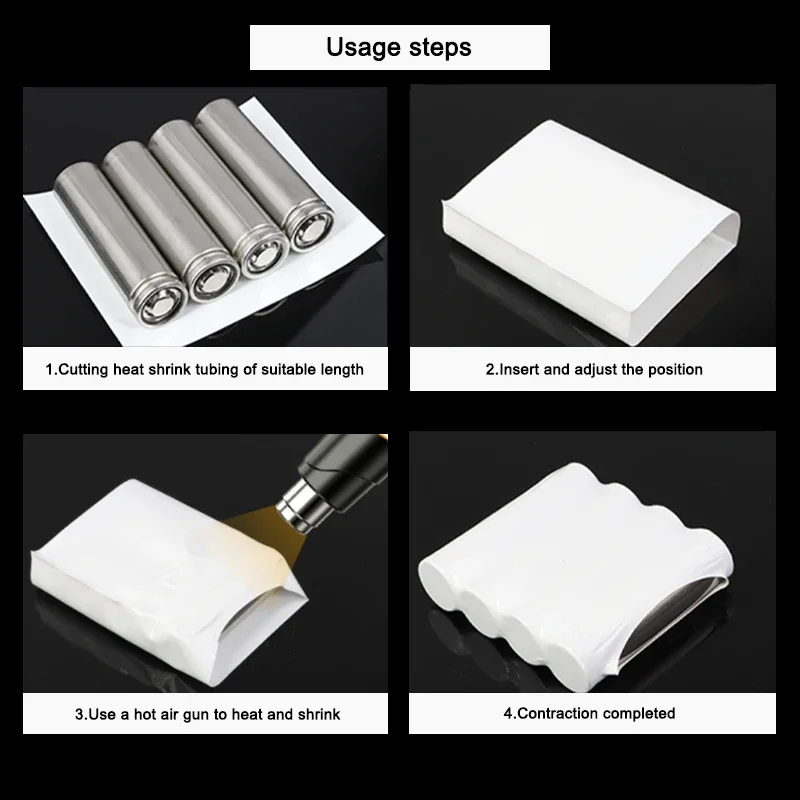 Usage steps

1.Cutting heat shrink tubing of suitable length

2.Insert and adjust the position

3.Use a hot air gun to heat and shrink

4.Contraction completed