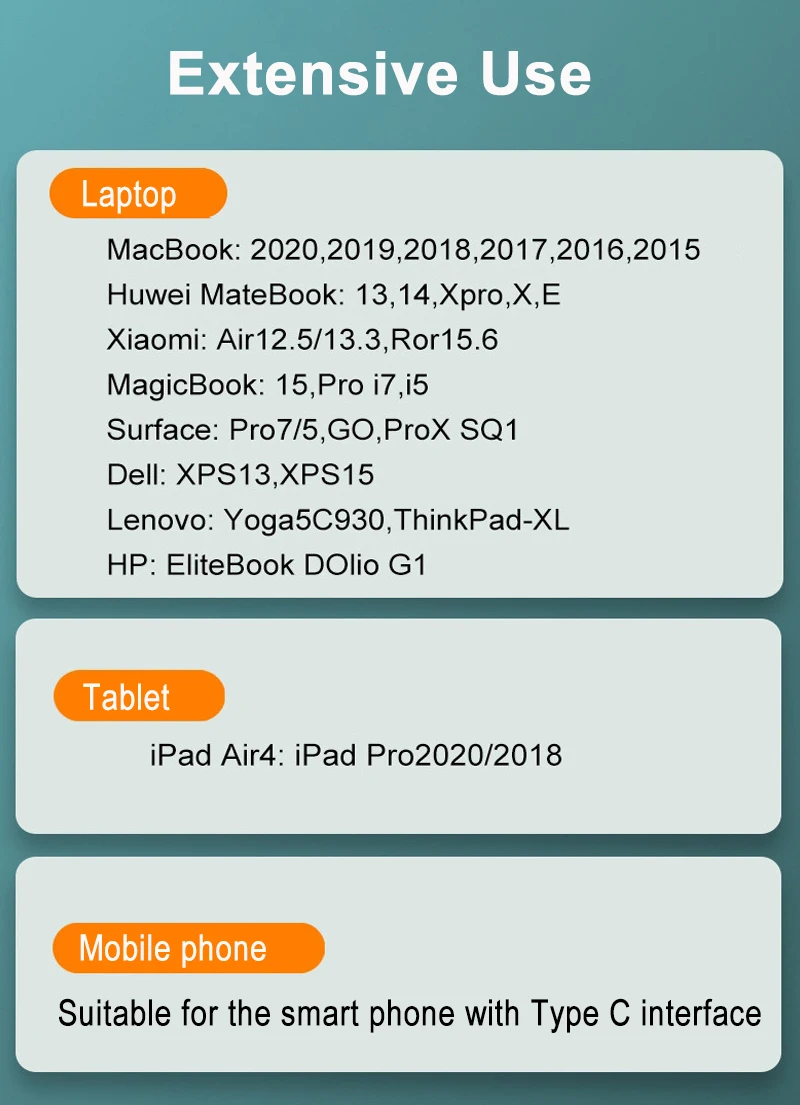 Extensive Use

Laptop

MacBook: 2020,2019,2018,2017,2016,2015
Huwei MateBook: 13,14,Xpro,X,E
Xiaomi: Air12.5/13.3,Ror15.6
MagicBook: 15,Pro i7,i5
Surface: Pro7/5,GO,ProX SQ1
Dell: XPS13,XPS15
Lenovo: Yoga5C930,ThinkPad-XL
HP: EliteBook DOlio G1

Tablet

iPad Air4: iPad Pro2020/2018

Mobile phone

Suitable for the smart phone with Type C interface