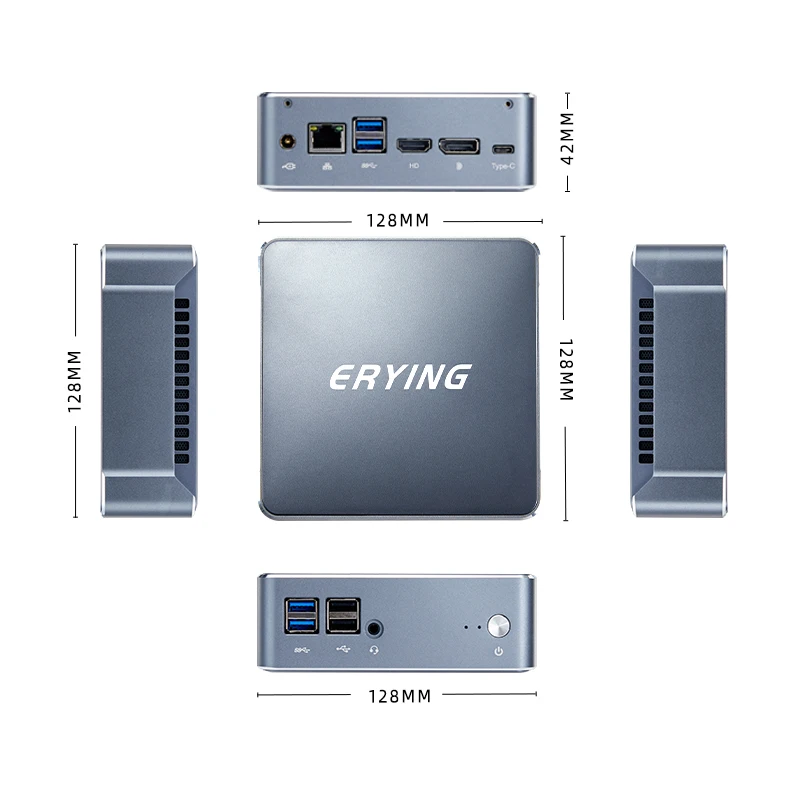 HD
Type-C
42MM
128MM
128MM
ERYING
128MM
128MM