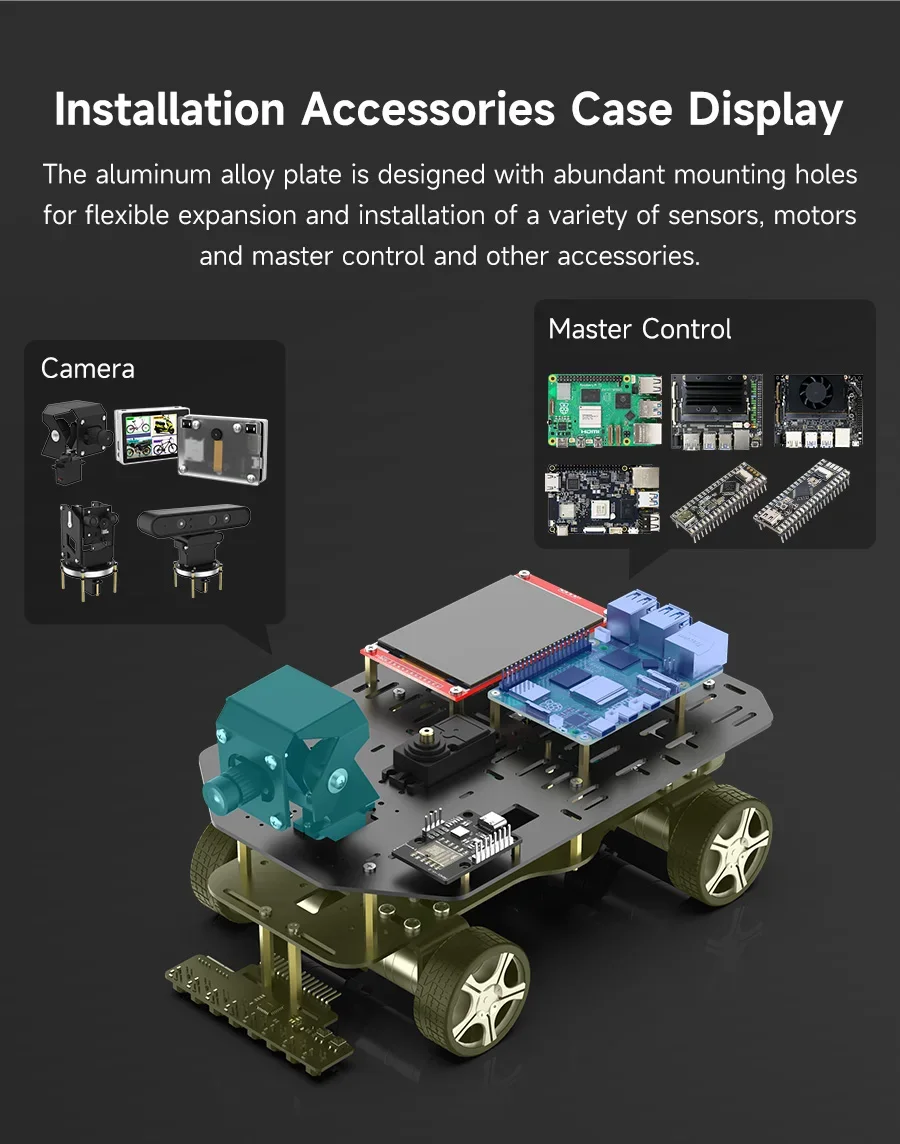 Installation Accessories Case Display

The aluminum alloy plate is designed with abundant mounting holes for flexible expansion and installation of a variety of sensors, motors and master control and other accessories.

Camera

Master Control