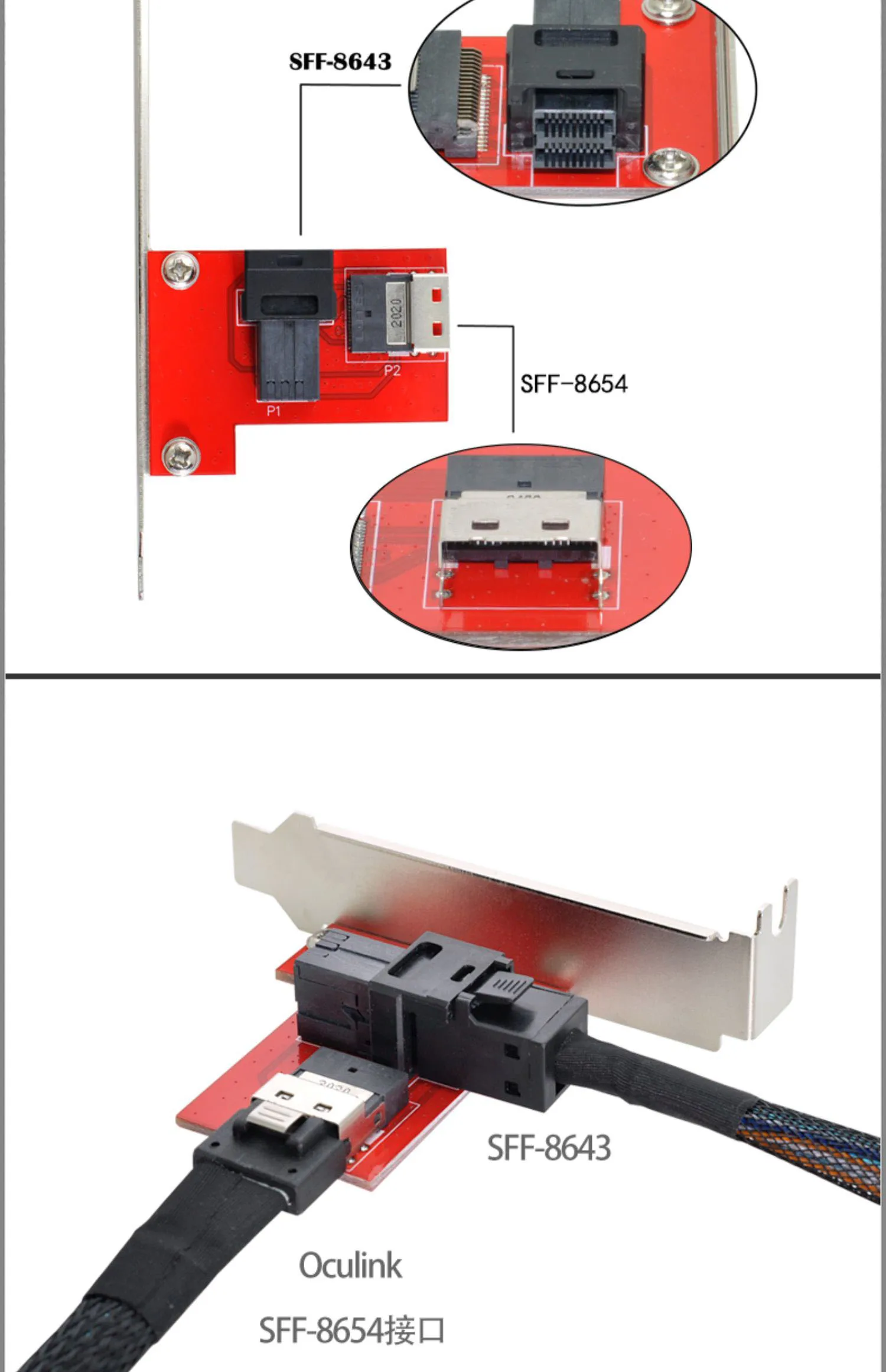 SFF-8643

2020

P2

P1

SFF-8654

SFF-8643

Oculink

SFF-8654接口