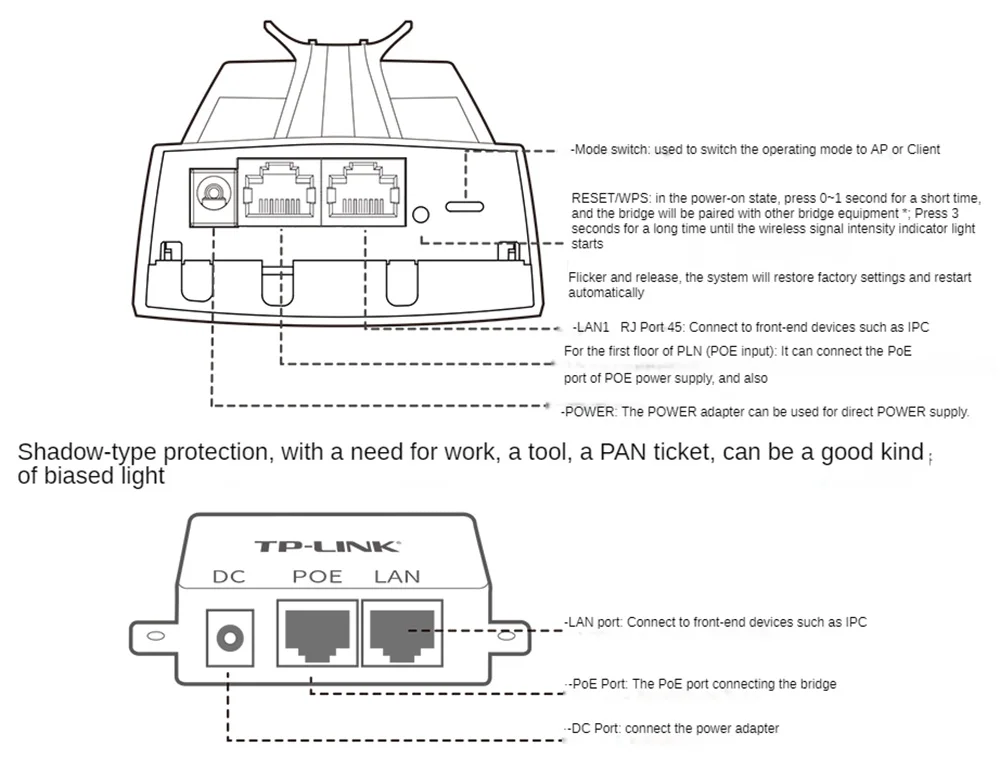 -Mode switch: used to switch the operating mode to AP or Client

RESET/WPS: in the power-on state, press 0~1 second for a short time, and the bridge will be paired with other bridge equipment *; Press 3 seconds for a long time until the wireless signal intensity indicator light starts

Flicker and release, the system will restore factory settings and restart automatically

-LAN1 RJ Port 45: Connect to front-end devices such as IPC

For the first floor of PLN (POE input): It can connect the PoE

port of POE power supply, and also

-POWER: The POWER adapter can be used for direct POWER supply.

Shadow-type protection, with a need for work, a tool, a PAN ticket, can be a good kind of biased light

TP-LINK

DC POE LAN

-LAN port: Connect to front-end devices such as IPC

-PoE Port: The PoE port connecting the bridge

-DC Port: connect the power adapter