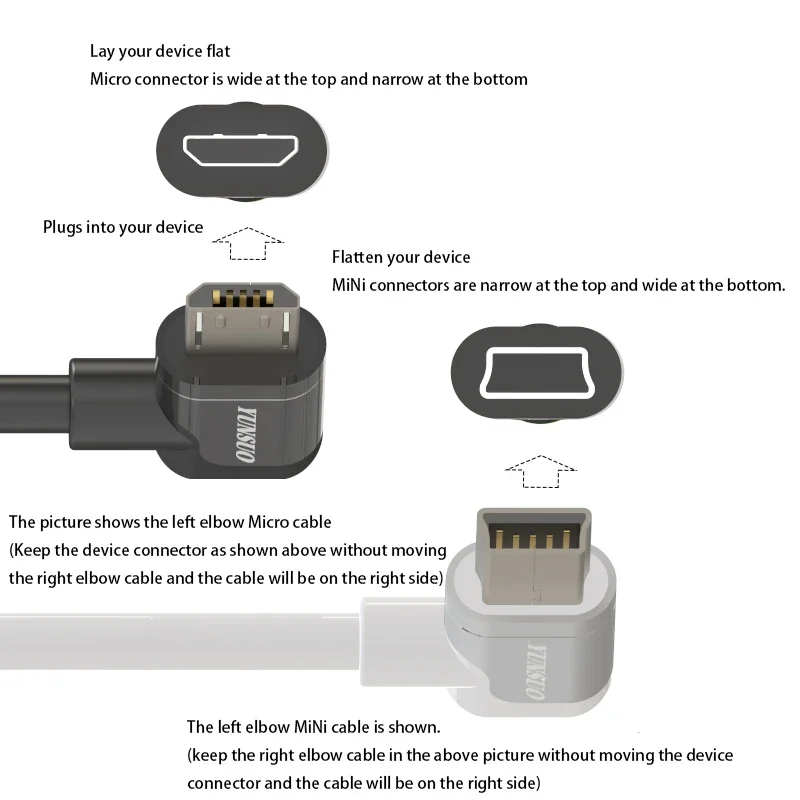 Lay your device flat
Micro connector is wide at the top and narrow at the bottom

Plugs into your device

Flatten your device
MiNi connectors are narrow at the top and wide at the bottom.

YUNSUO

The picture shows the left elbow Micro cable
(Keep the device connector as shown above without moving the right elbow cable and the cable will be on the right side)

YUNSUO

The left elbow MiNi cable is shown.
(keep the right elbow cable in the above picture without moving the device connector and the cable will be on the right side)