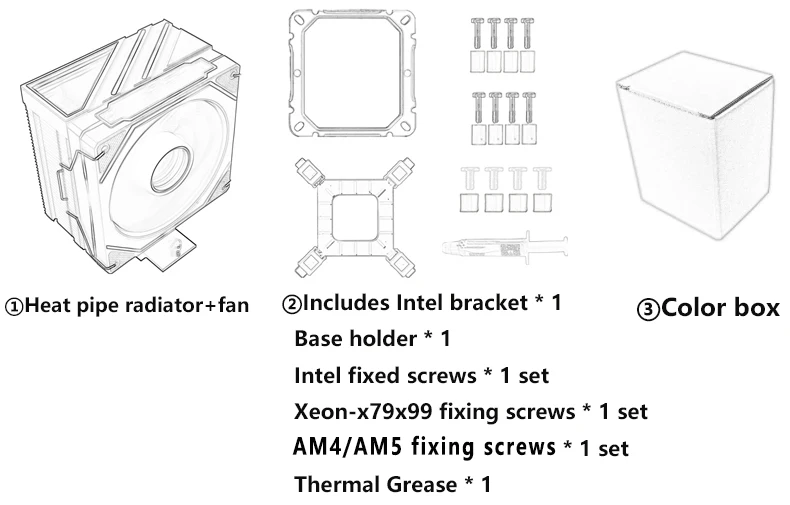 ①Heat pipe radiator+fan

②Includes Intel bracket * 1
Base holder * 1
Intel fixed screws * 1 set
Xeon-x79x99 fixing screws * 1 set
AM4/AM5 fixing screws * 1 set
Thermal Grease * 1

③Color box