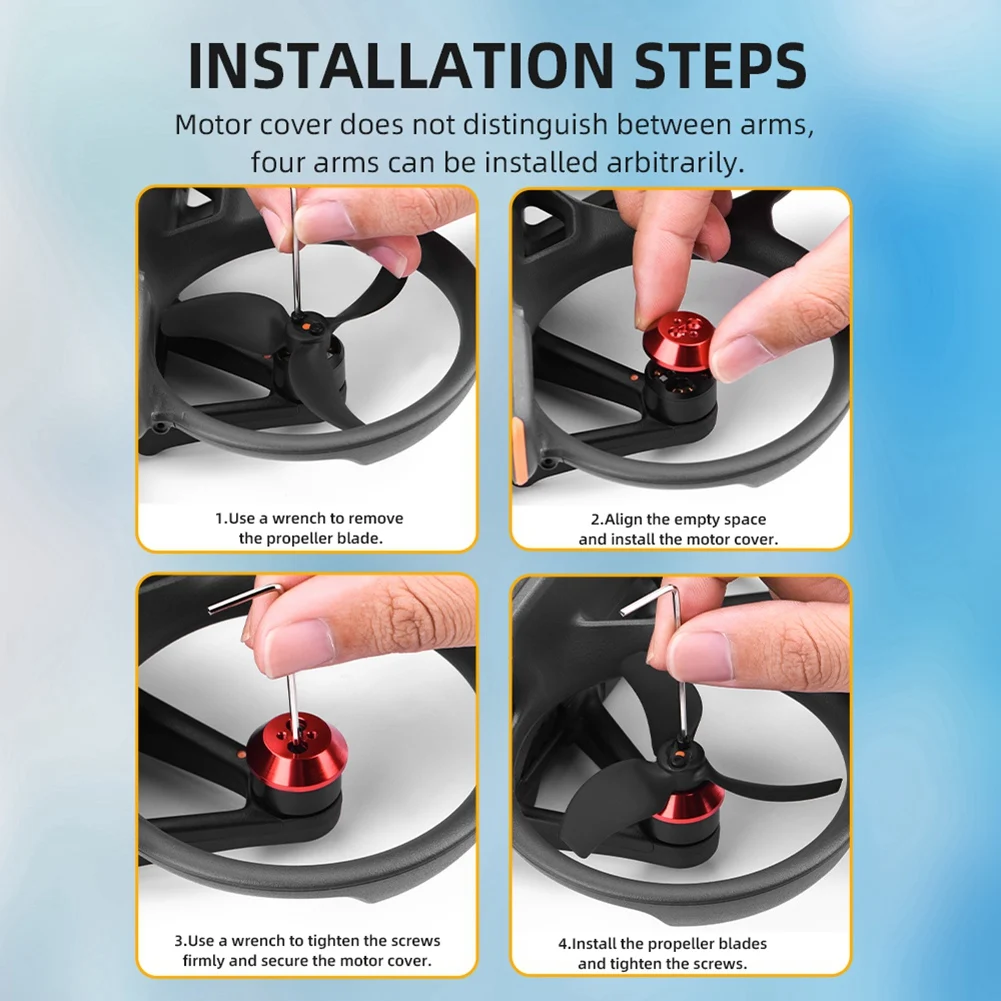 INSTALLATION STEPS

Motor cover does not distinguish between arms, four arms can be installed arbitrarily.

1.Use a wrench to remove the propeller blade.

2.Align the empty space and install the motor cover.

3.Use a wrench to tighten the screws firmly and secure the motor cover.

4.Install the propeller blades and tighten the screws.