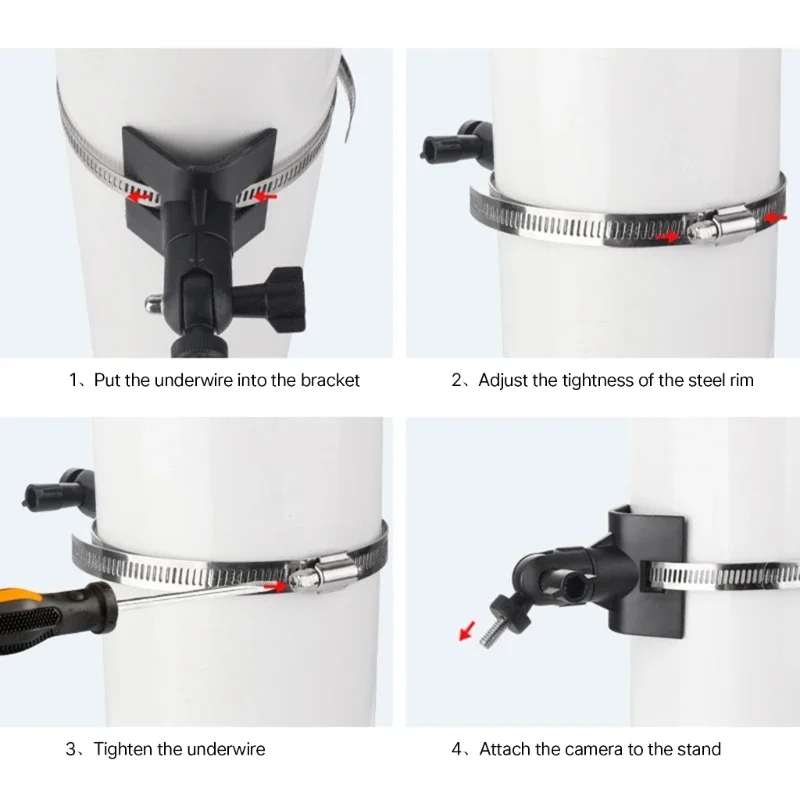 1、Put the underwire into the bracket

2、Adjust the tightness of the steel rim

3、Tighten the underwire

4、Attach the camera to the stand