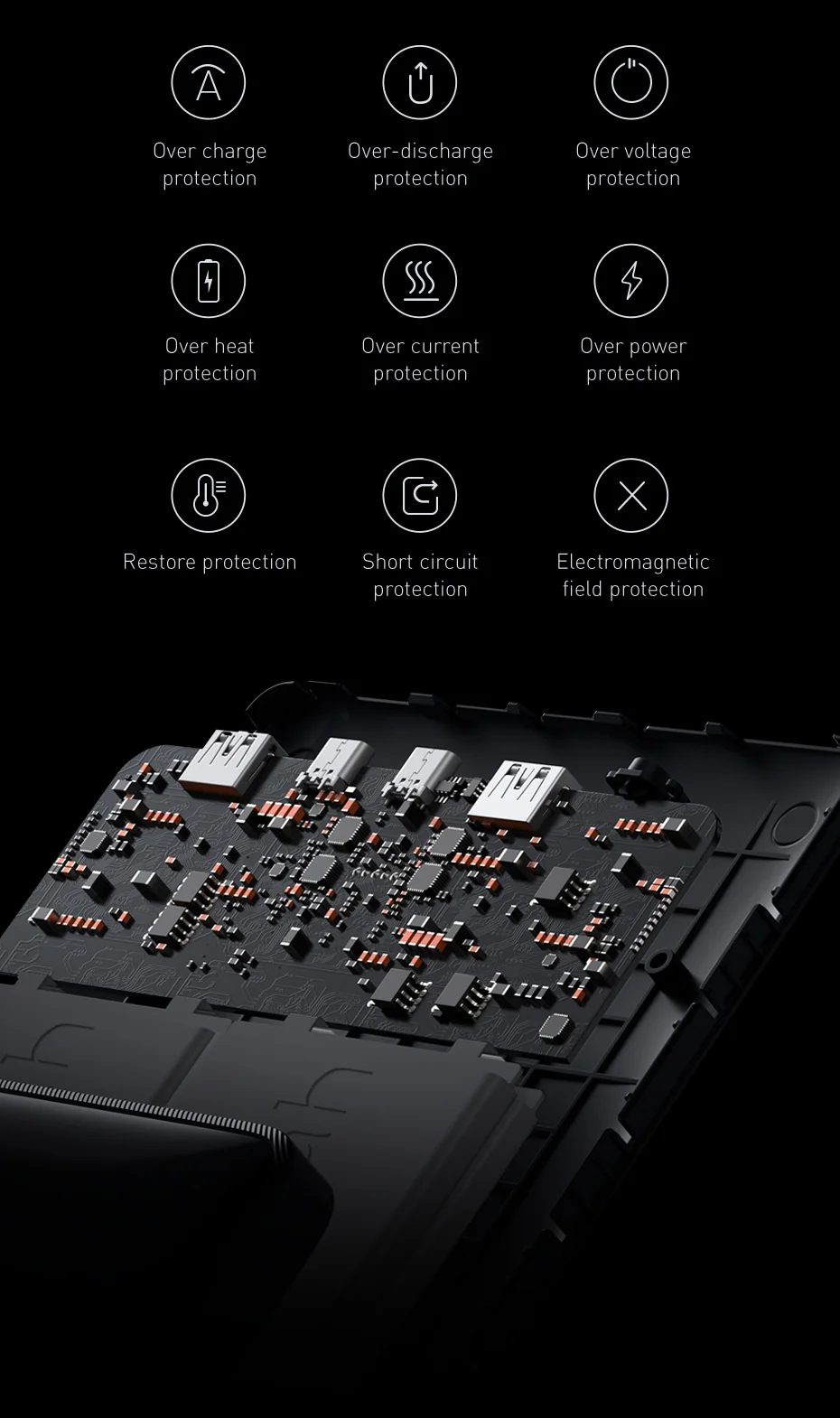 Over charge protection

Over-discharge protection

Over voltage protection

Over heat protection

Over current protection

Over power protection

Restore protection

Short circuit protection

Electromagnetic field protection