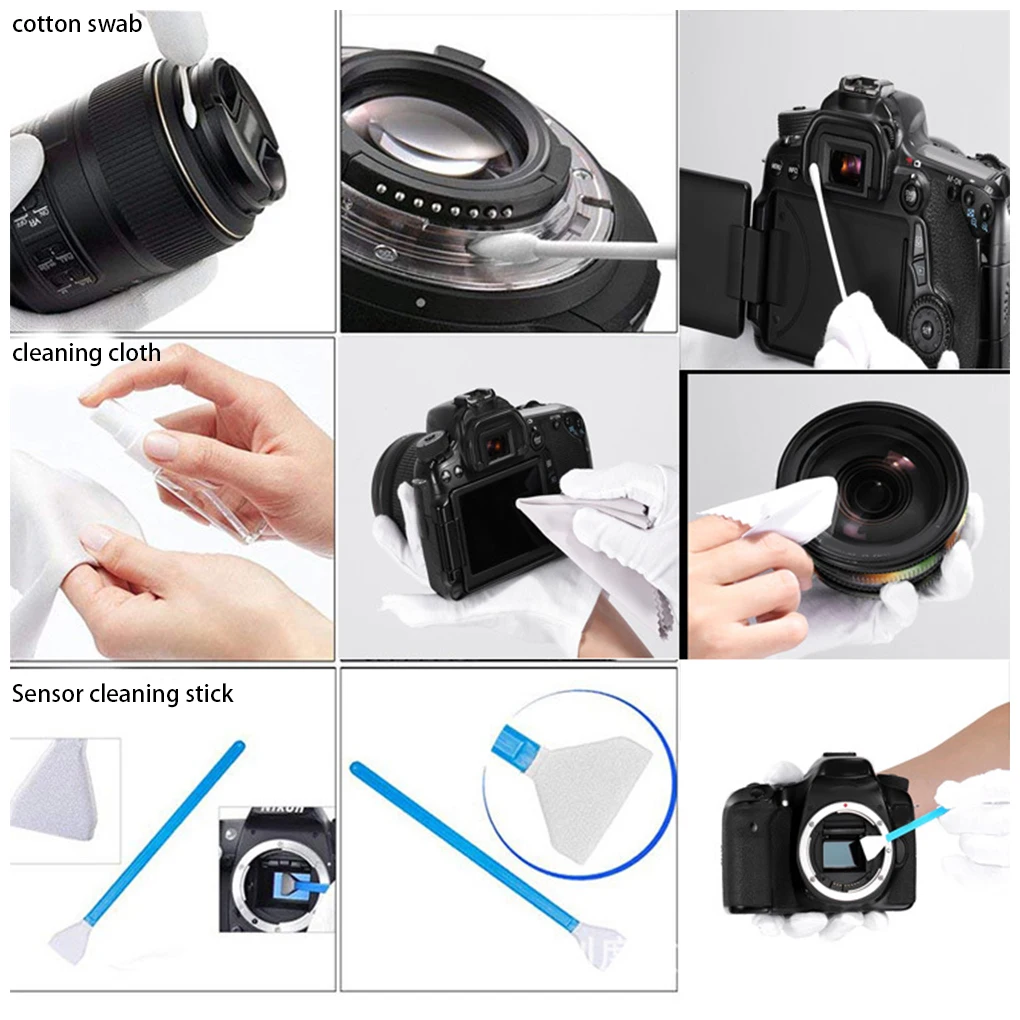 cotton swab

cleaning cloth

Sensor cleaning stick

Nikon