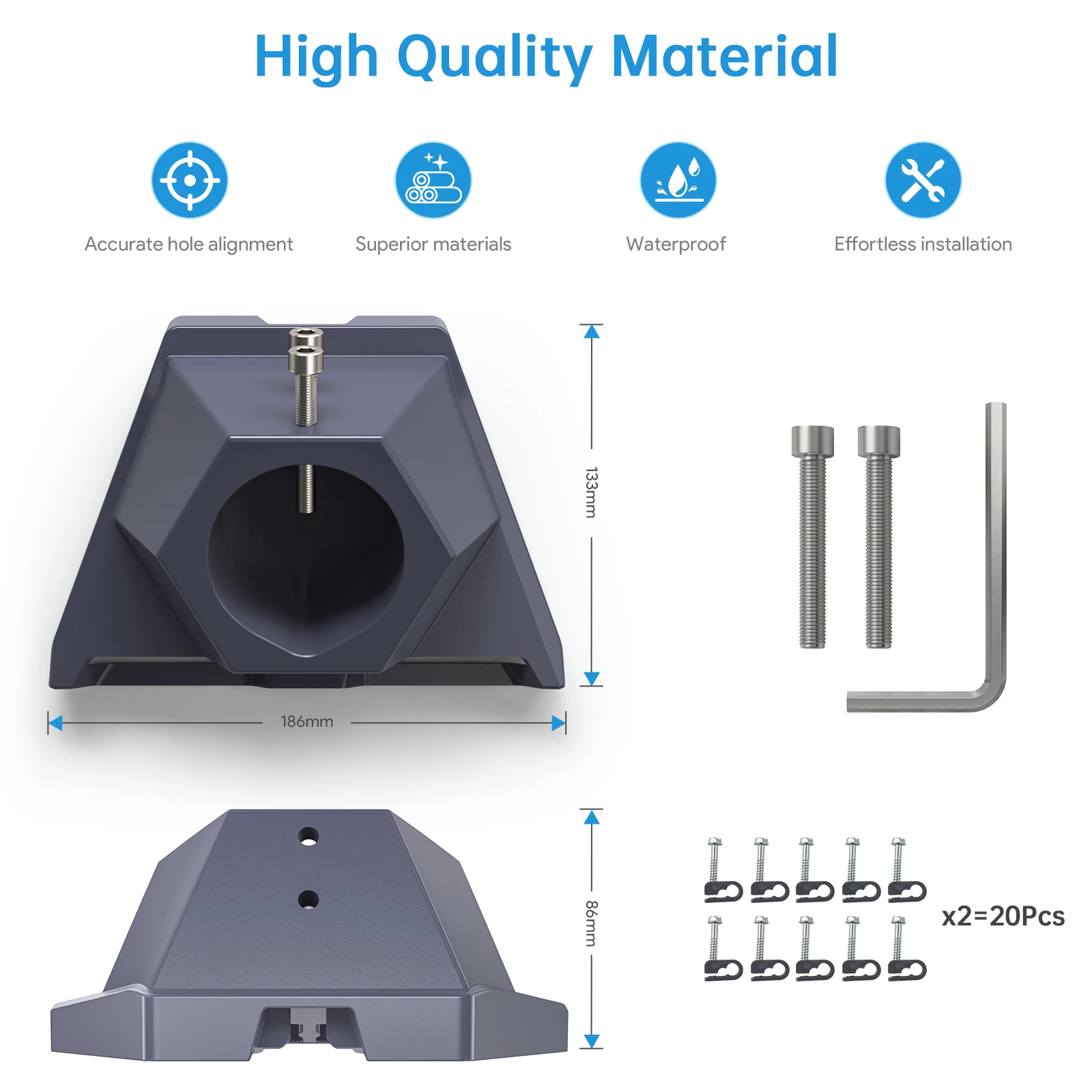 High Quality Material

Accurate hole alignment

Superior materials

Waterproof

Effortless installation

133mm

186mm

86mm

x2=20Pcs