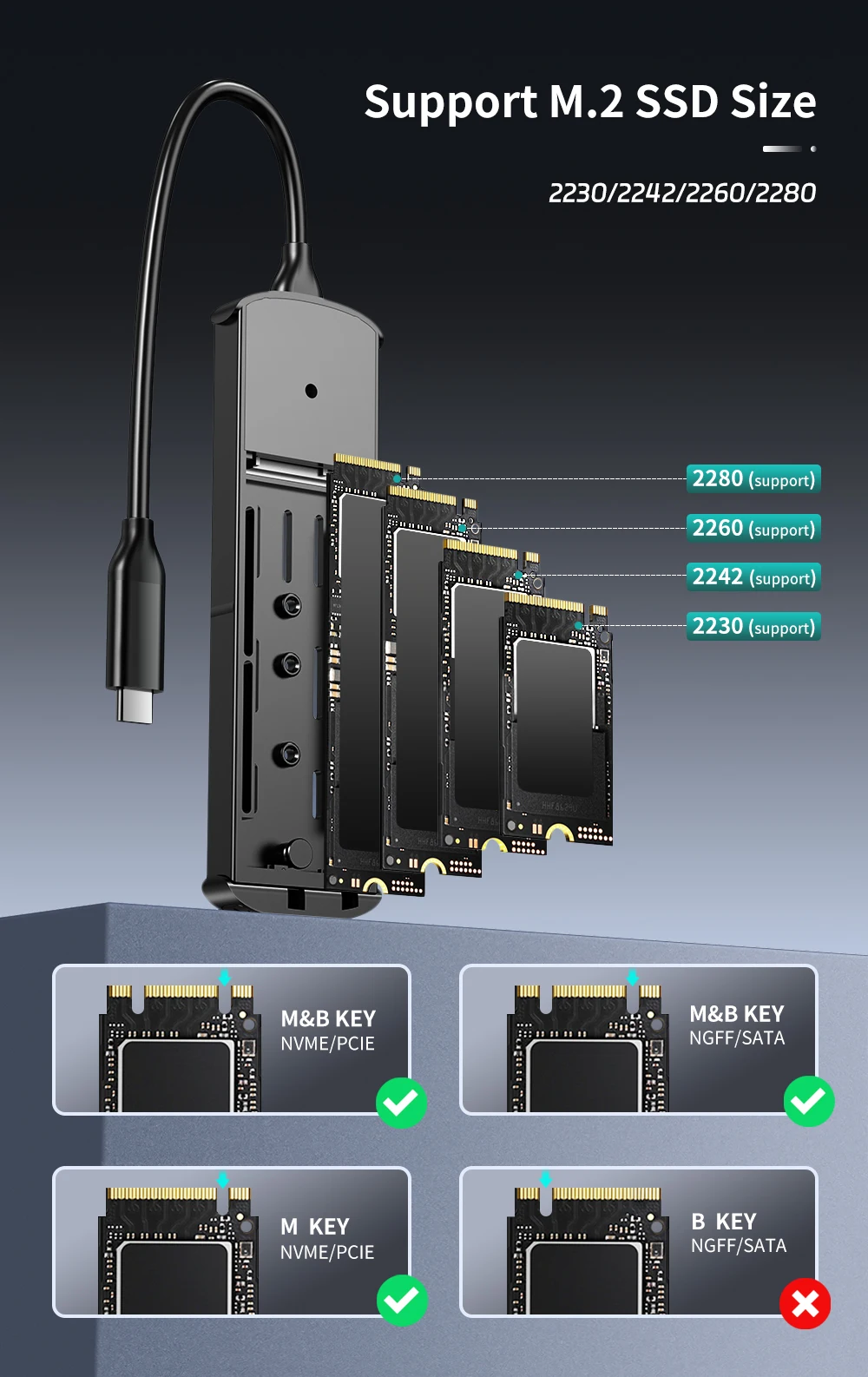 Support M.2 SSD Size

2230/2242/2260/2280

2280 (support)

2260 (support)

2242 (support)

2230 (support)

M&B KEY
NVME/PCIE

M&B KEY
NGFF/SATA

M KEY
NVME/PCIE

B KEY
NGFF/SATA