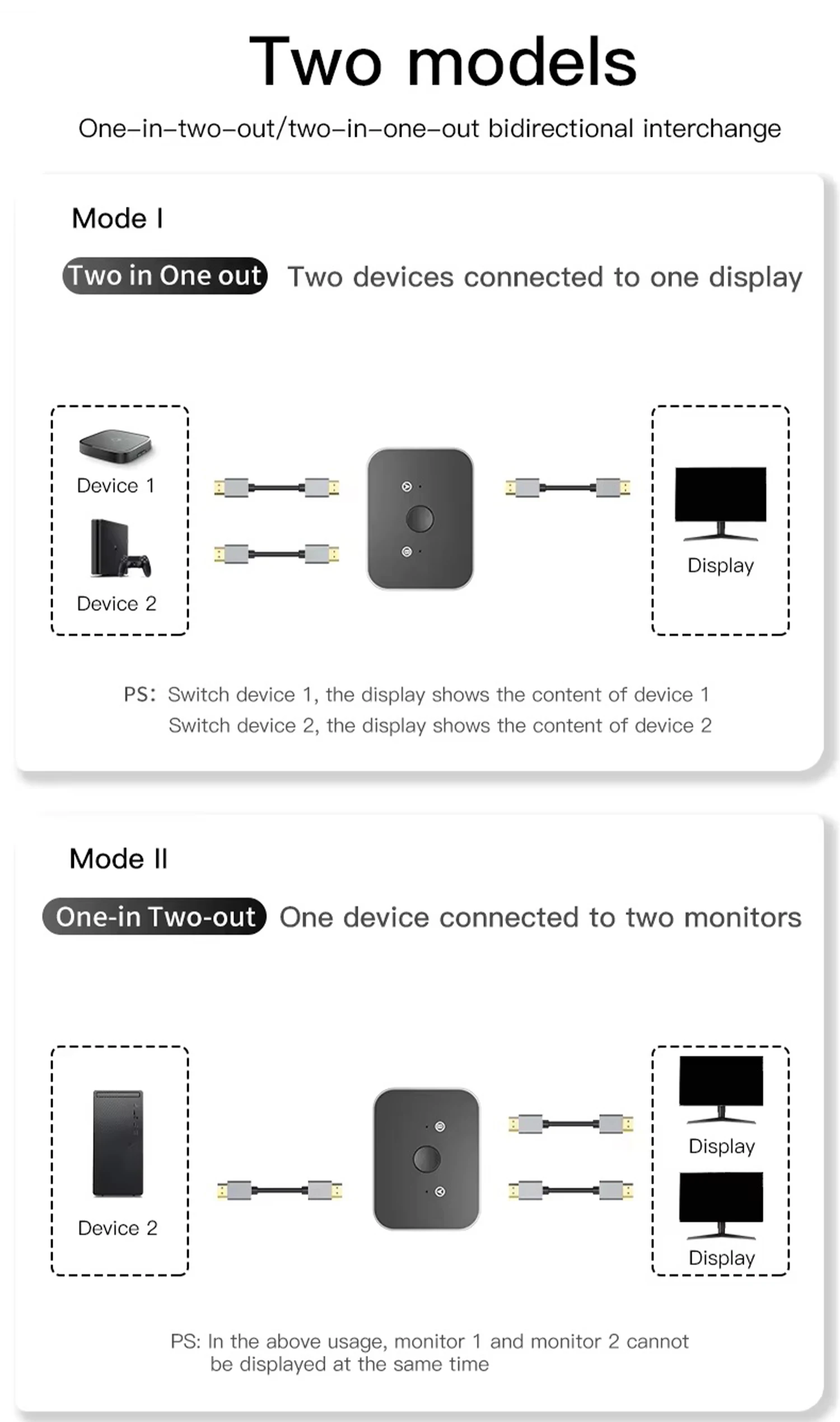 Two models

One–in–two–out/two–in–one–out bidirectional interchange

Mode I

Two in One out Two devices connected to one display

Device 1

Device 2

Display

PS: Switch device 1, the display shows the content of device 1
Switch device 2, the display shows the content of device 2

Mode II

One-in Two-out One device connected to two monitors

Device 2

Display

Display

PS: In the above usage, monitor 1 and monitor 2 cannot be displayed at the same time