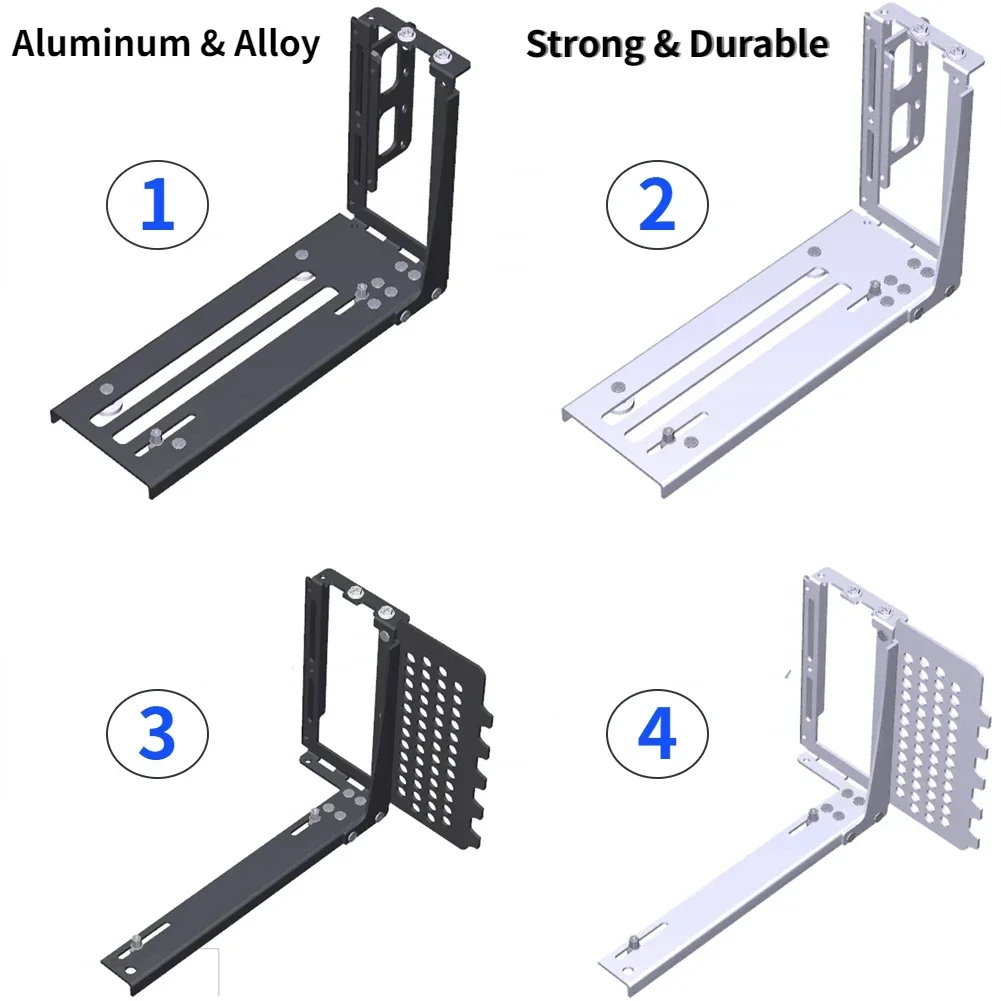 Aluminum & Alloy

Strong & Durable

1

2

3

4