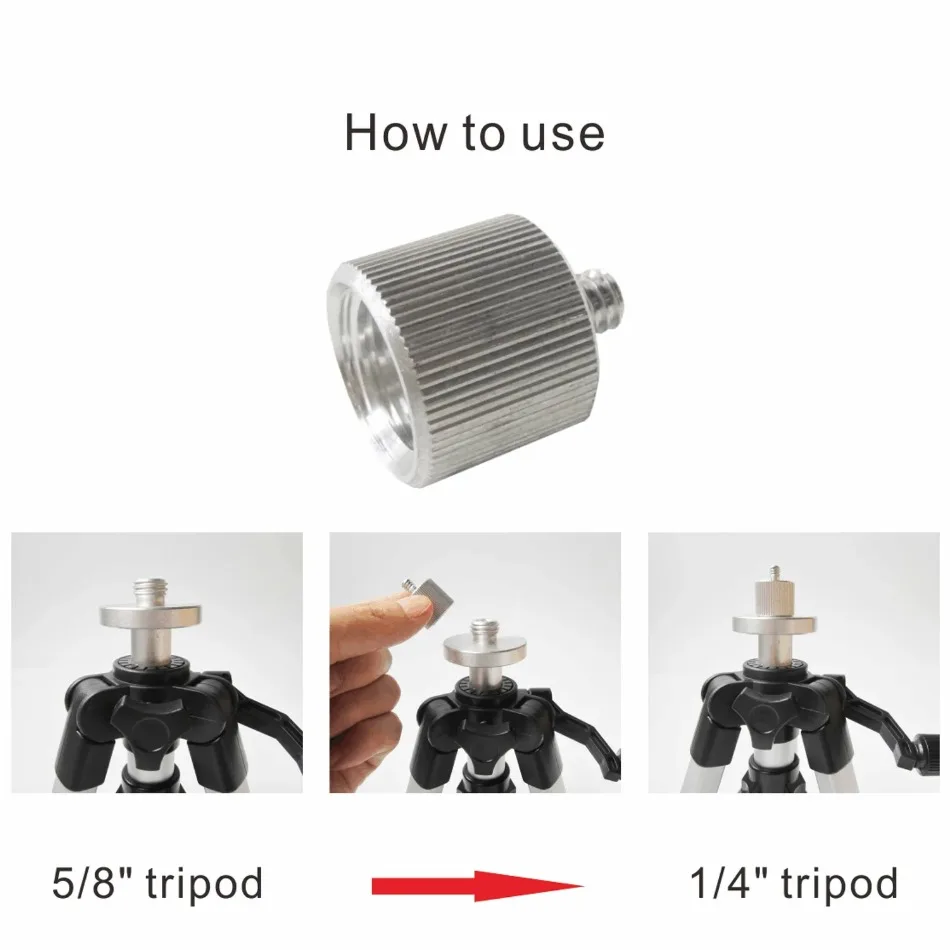 How to use

5/8" tripod

1/4" tripod