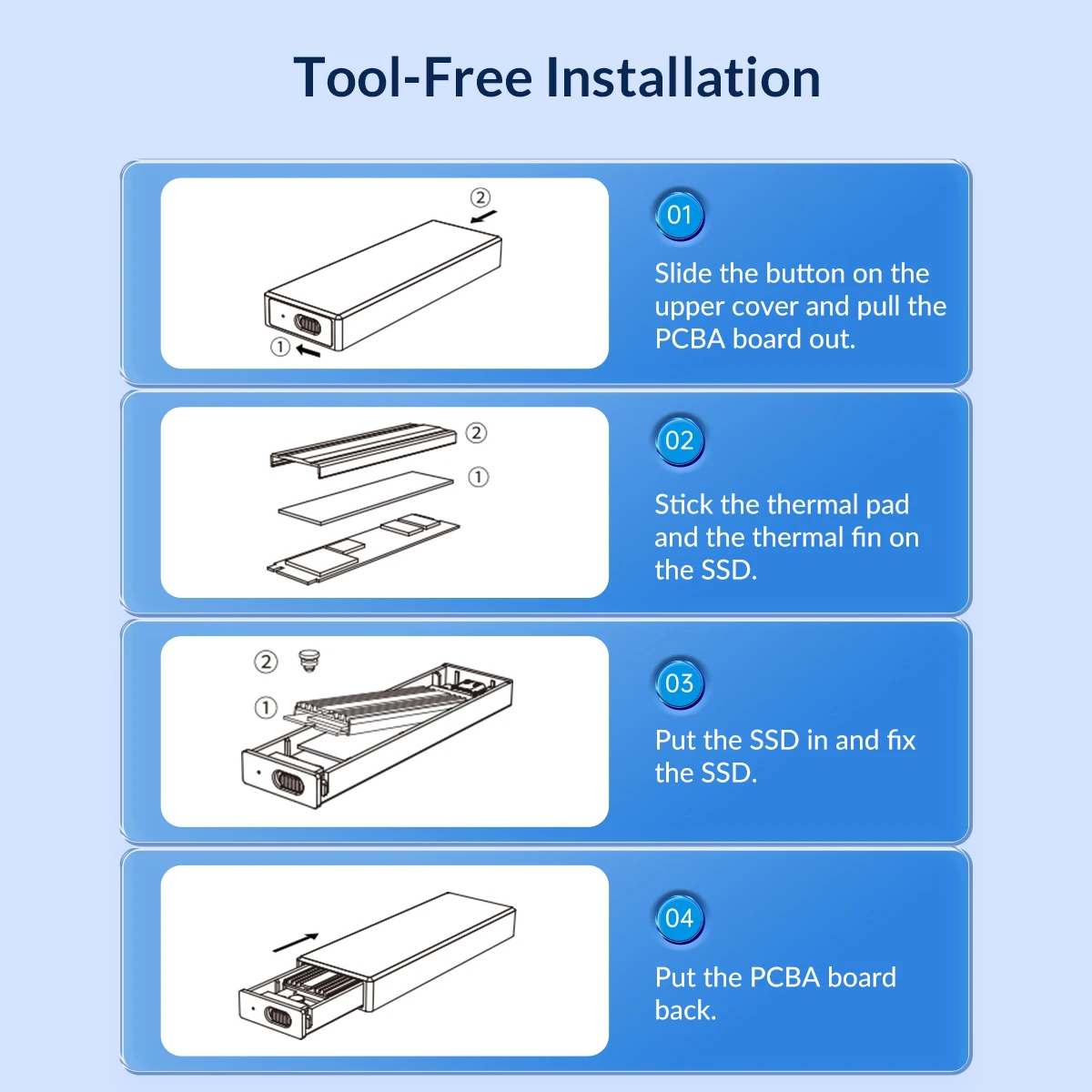 Tool-Free Installation

②
①

01

Slide the button on the upper cover and pull the PCBA board out.

②
①

02

Stick the thermal pad and the thermal fin on the SSD.

②
①

03

Put the SSD in and fix the SSD.

04

Put the PCBA board back.