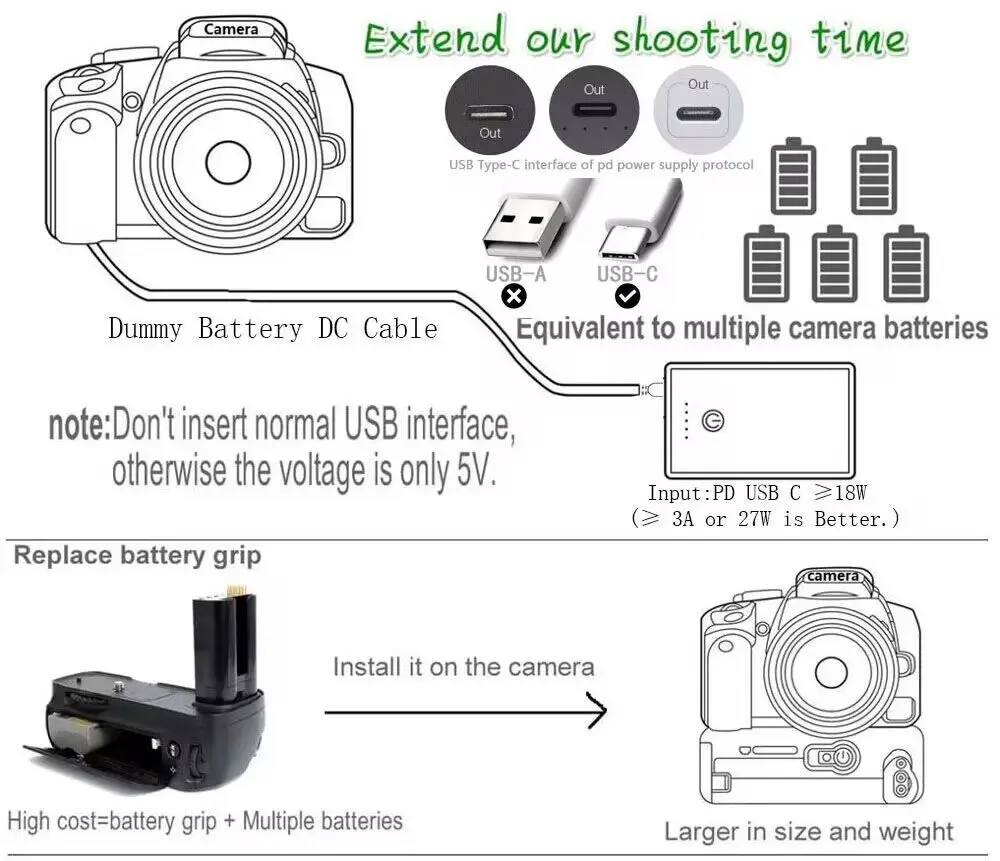 Camera

Extend our shooting time

Out

Out

Out

USB Type-C interface of pd power supply protocol

USB-A

USB-C

Dummy Battery DC Cable

Equivalent to multiple camera batteries

note:Don't insert normal USB interface, otherwise the voltage is only 5V.

Input:PD USB C ≥18W
(≥ 3A or 27W is Better.)

Replace battery grip

Install it on the camera

camera

High cost=battery grip + Multiple batteries

Larger in size and weight