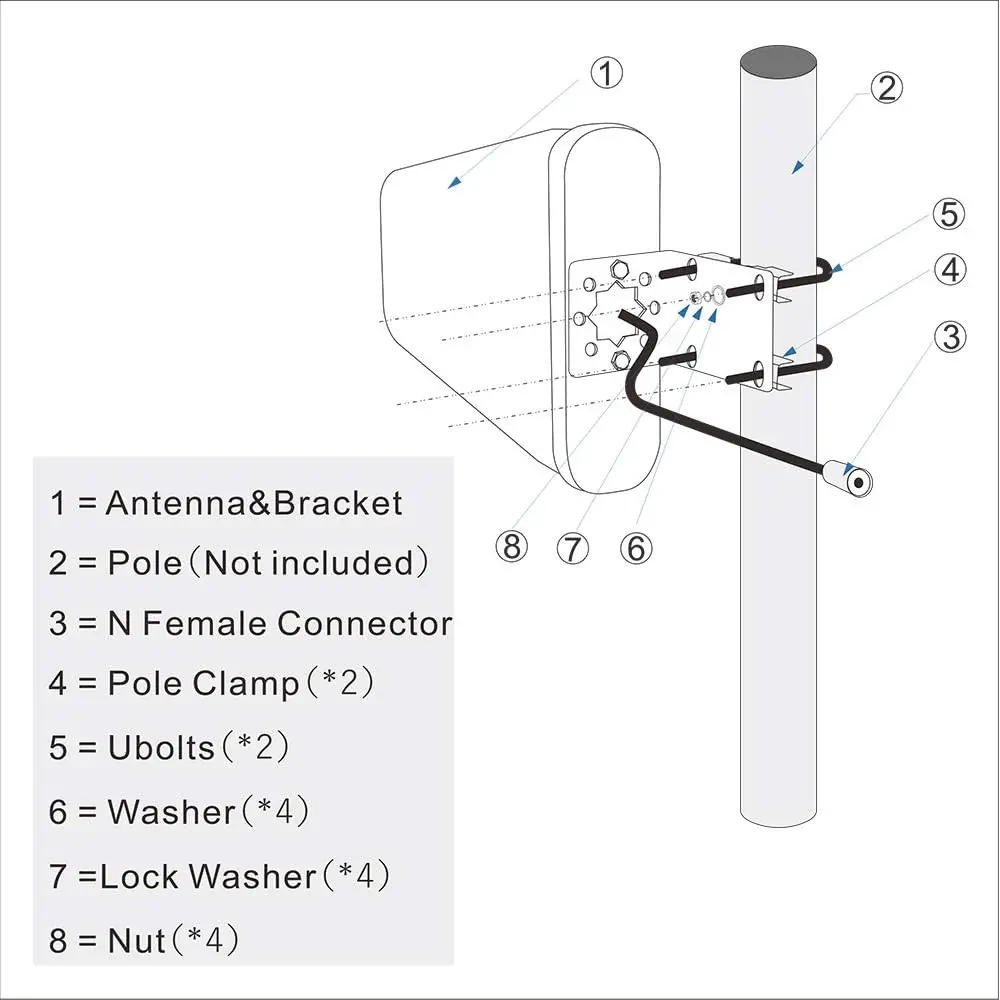 ①
②
⑤
④
③
⑧ ⑦ ⑥

1 = Antenna&Bracket
2 = Pole（Not included）
3 = N Female Connector
4 = Pole Clamp（*2）
5 = Ubolts（*2）
6 = Washer（*4）
7 =Lock Washer（*4）
8 = Nut（*4）