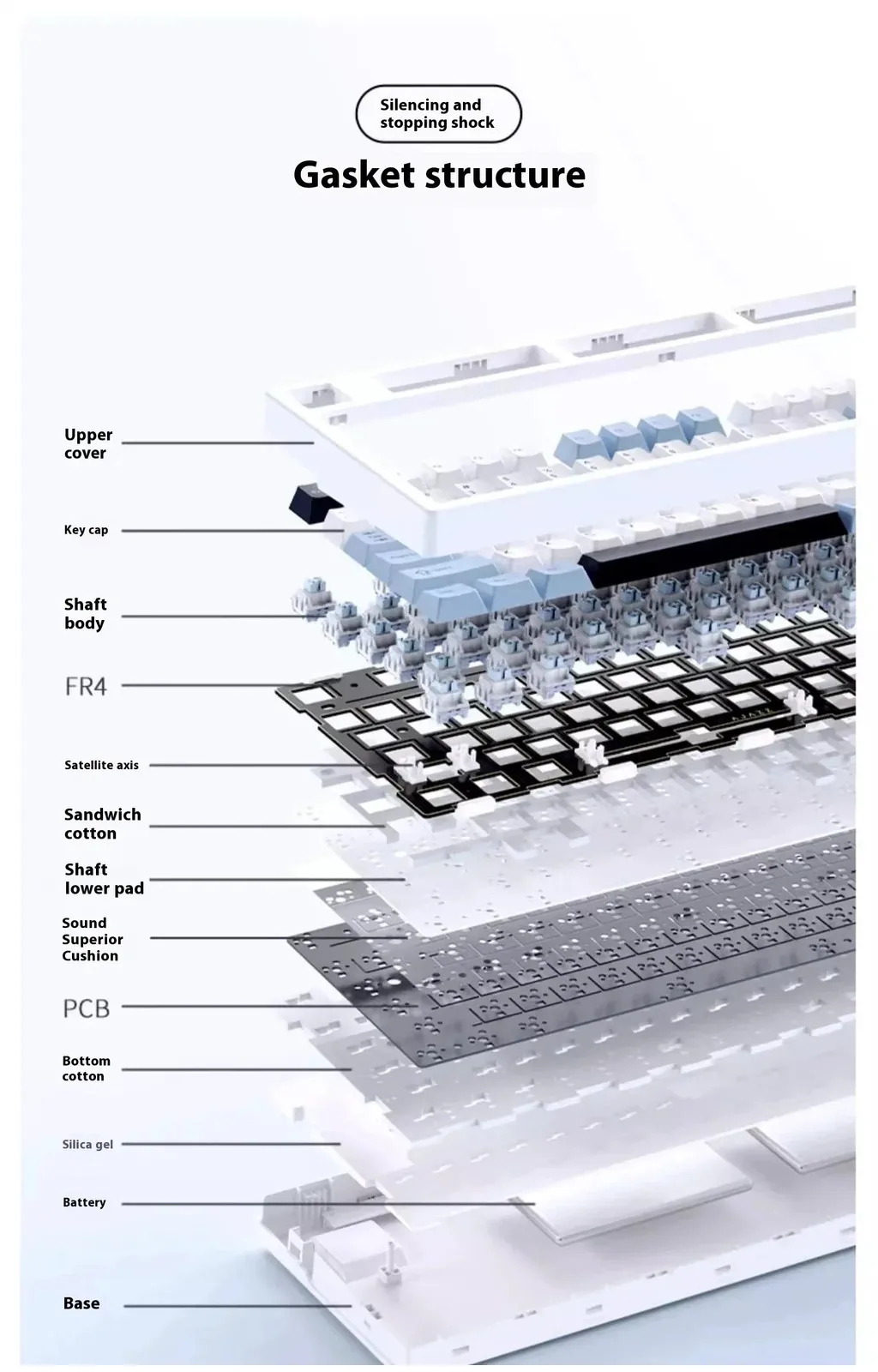 Silencing and stopping shock

Gasket structure

Upper cover

Key cap

Shaft body

FR4

Satellite axis

Sandwich cotton

Shaft lower pad

Sound Superior Cushion

PCB

Bottom cotton

Silica gel

Battery

Base