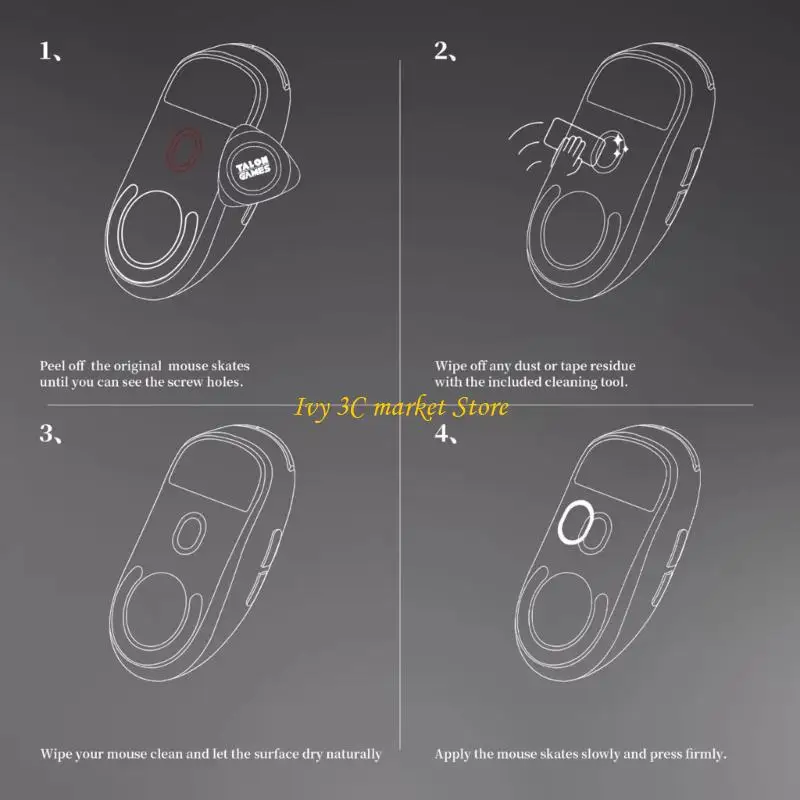 1、

TALON GAMES

Peel off the original mouse skates until you can see the screw holes.

2、

Wipe off any dust or tape residue with the included cleaning tool.

Ivy 3C market Store

3、

Wipe your mouse clean and let the surface dry naturally

4、

Apply the mouse skates slowly and press firmly.