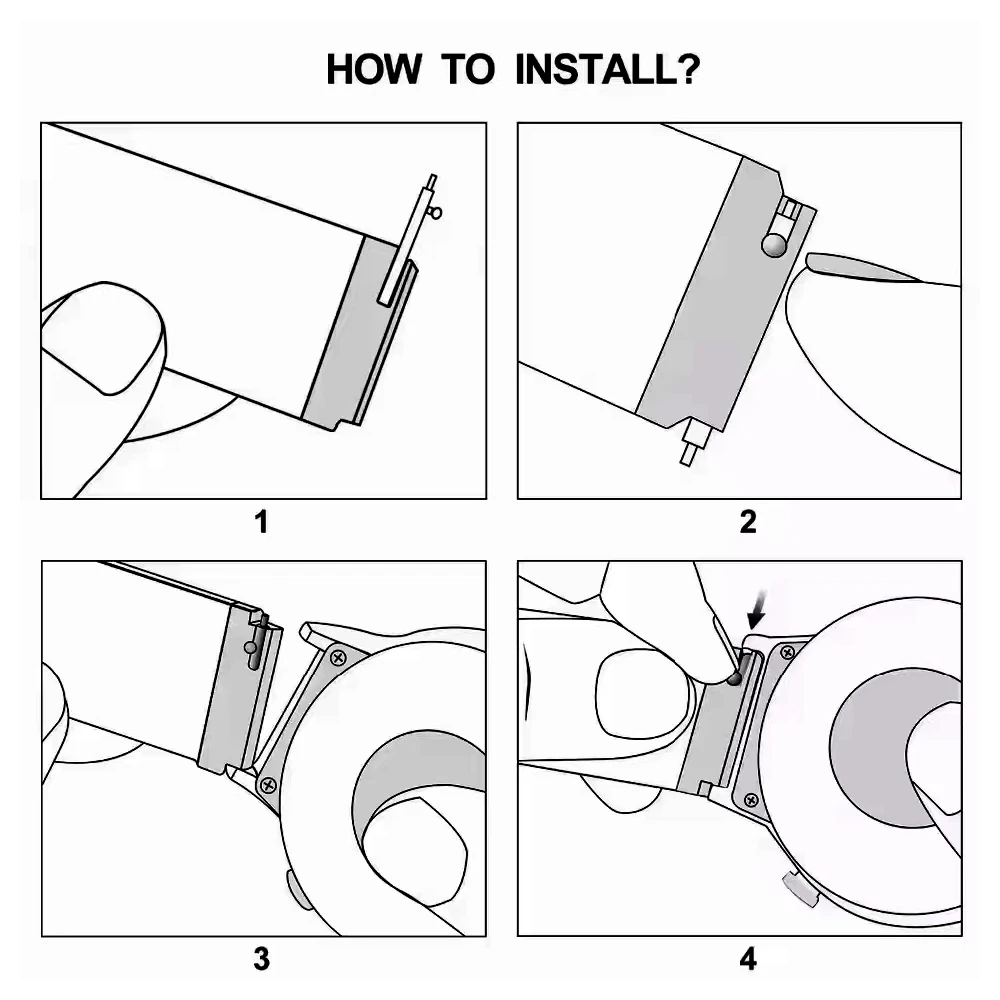 HOW TO INSTALL?

1

2

3

4