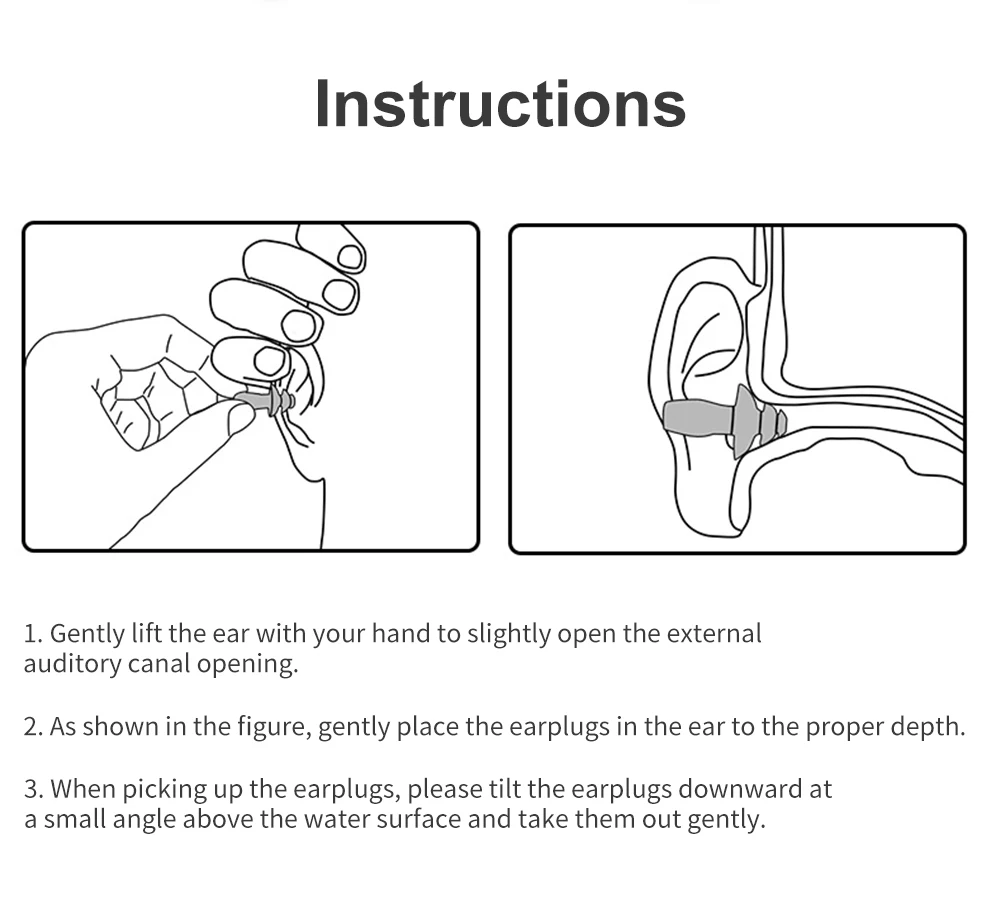 Instructions

1. Gently lift the ear with your hand to slightly open the external auditory canal opening.

2. As shown in the figure, gently place the earplugs in the ear to the proper depth.

3. When picking up the earplugs, please tilt the earplugs downward at a small angle above the water surface and take them out gently.