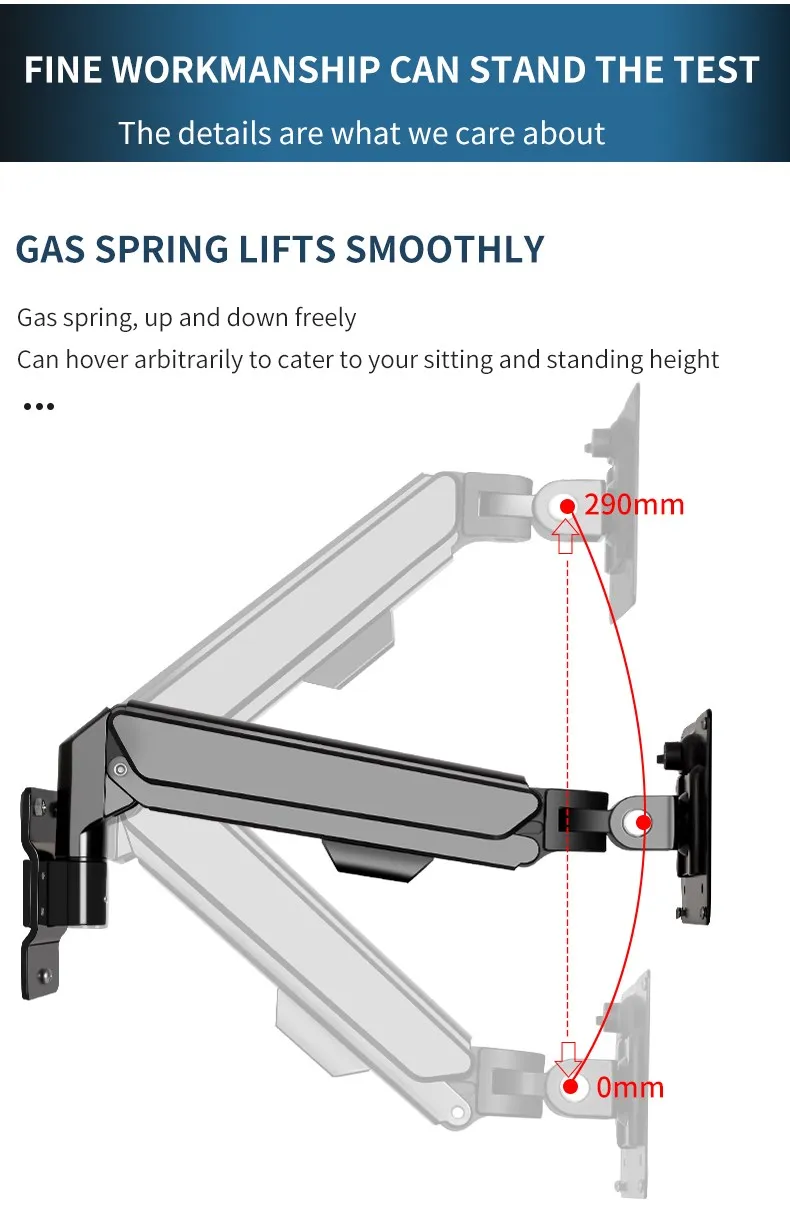 FINE WORKMANSHIP CAN STAND THE TEST

The details are what we care about

GAS SPRING LIFTS SMOOTHLY

Gas spring, up and down freely

Can hover arbitrarily to cater to your sitting and standing height

...

290mm

0mm