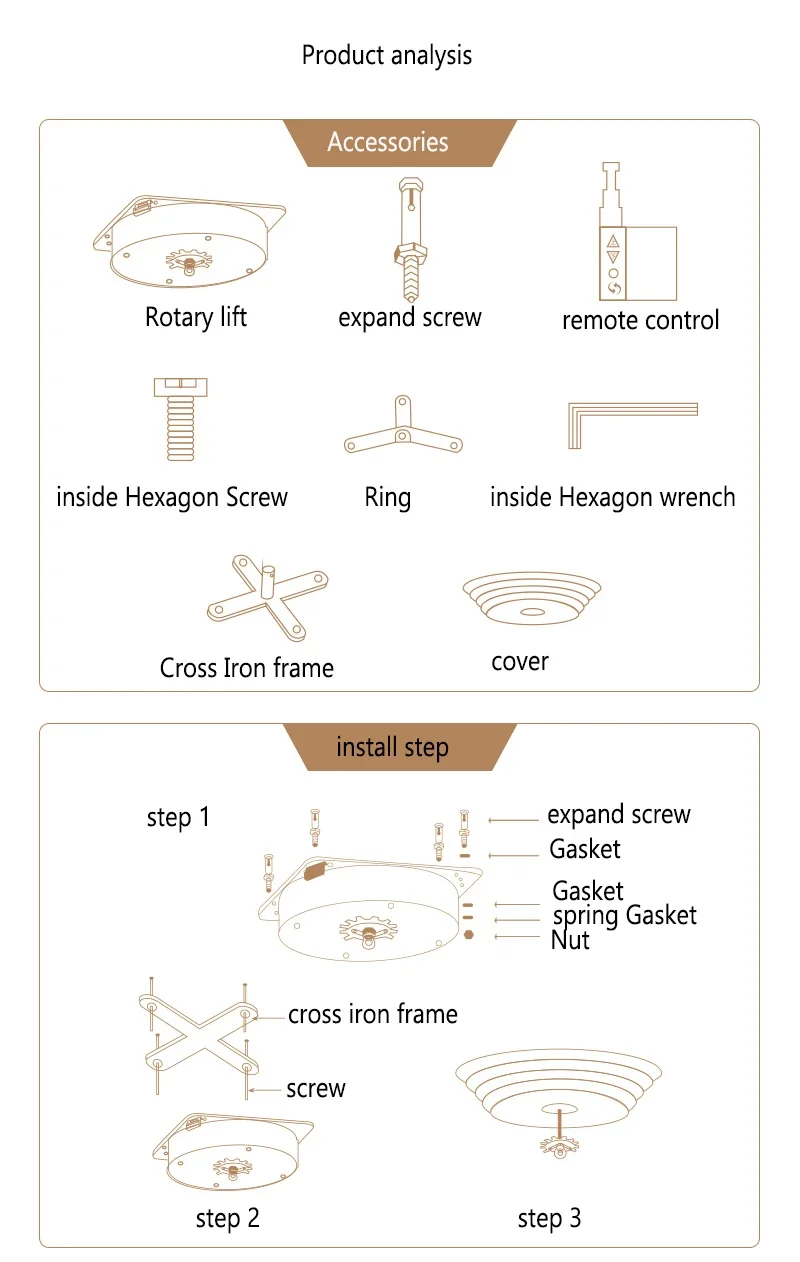 Product analysis

Accessories

Rotary lift

expand screw

remote control

inside Hexagon Screw

Ring

inside Hexagon wrench

Cross Iron frame

cover

install step

step 1

expand screw

Gasket

Gasket

spring Gasket

Nut

cross iron frame

screw

step 2

step 3