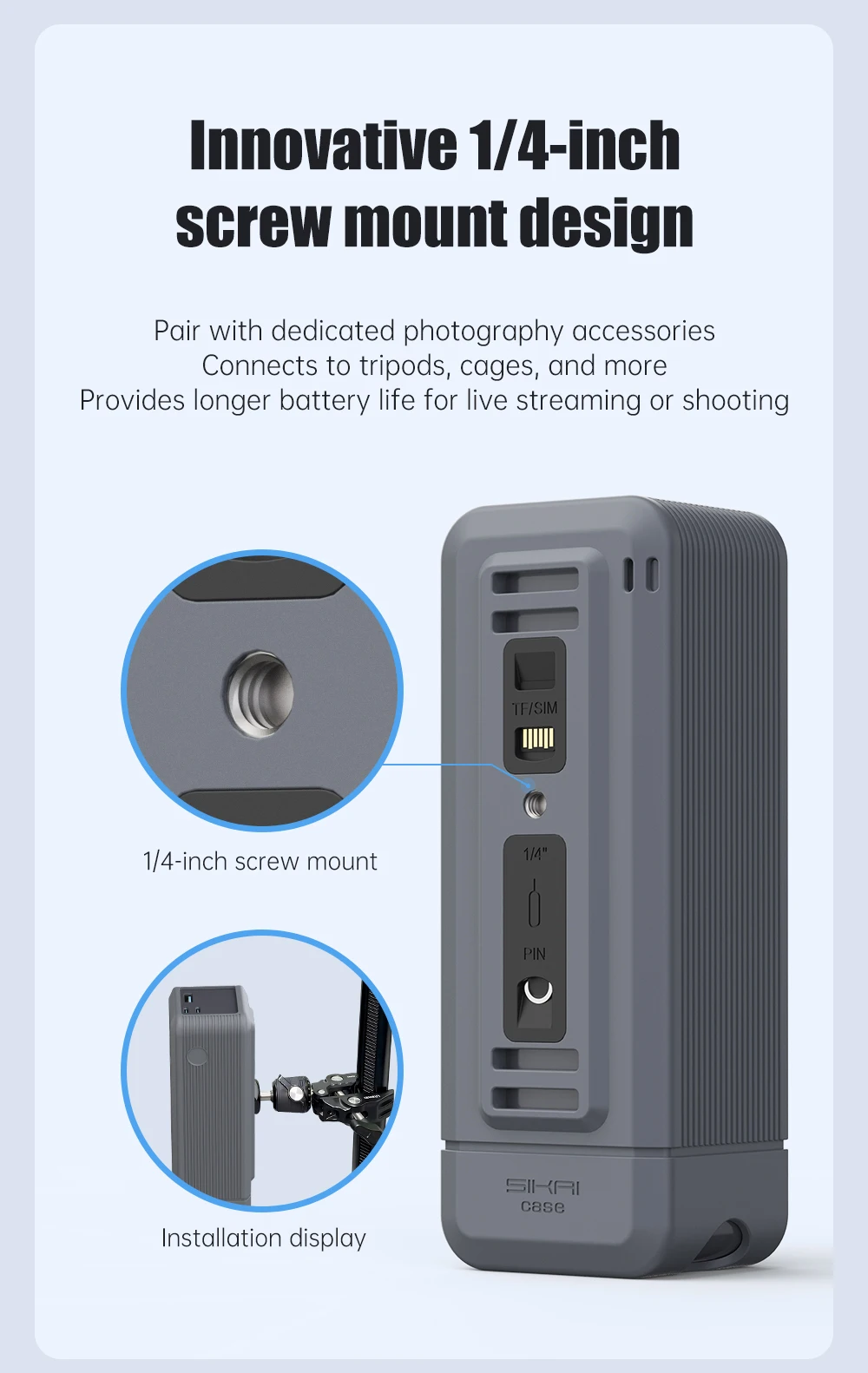 Innovative 1/4-inch screw mount design

Pair with dedicated photography accessories
Connects to tripods, cages, and more
Provides longer battery life for live streaming or shooting

1/4-inch screw mount

Installation display

TF/SIM

1/4"

PIN

SIKAI
case