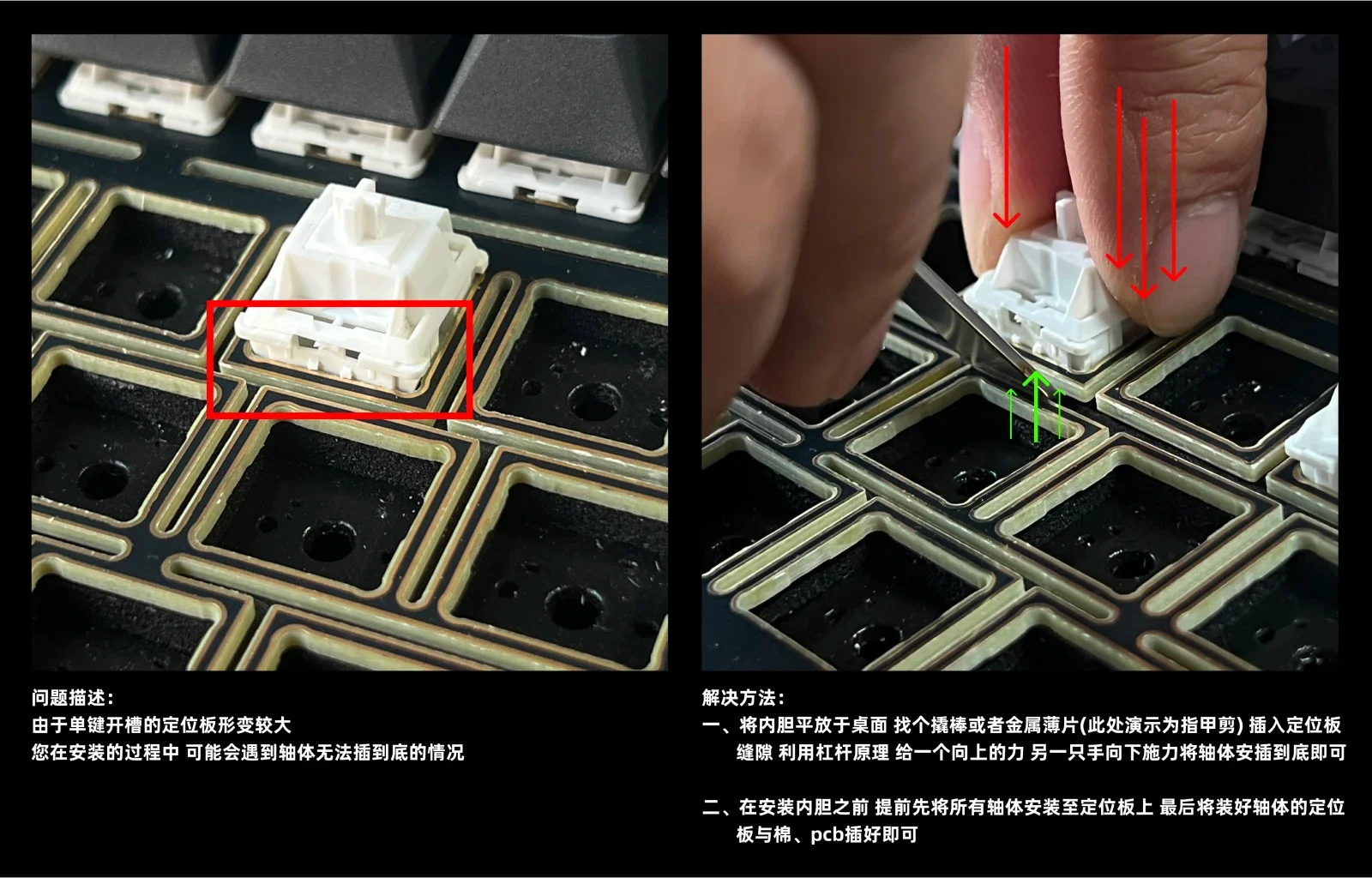 问题描述：
由于单键开槽的定位板形变较大
您在安装的过程中 可能会遇到轴体无法插到底的情况

解决方法：
一、将内胆平放于桌面 找个撬棒或者金属薄片(此处演示为指甲剪) 插入定位板缝隙 利用杠杆原理 给一个向上的力 另一只手向下施力将轴体安插到底即可

二、在安装内胆之前 提前先将所有轴体安装至定位板上 最后将装好轴体的定位板与棉、pcb插好即可