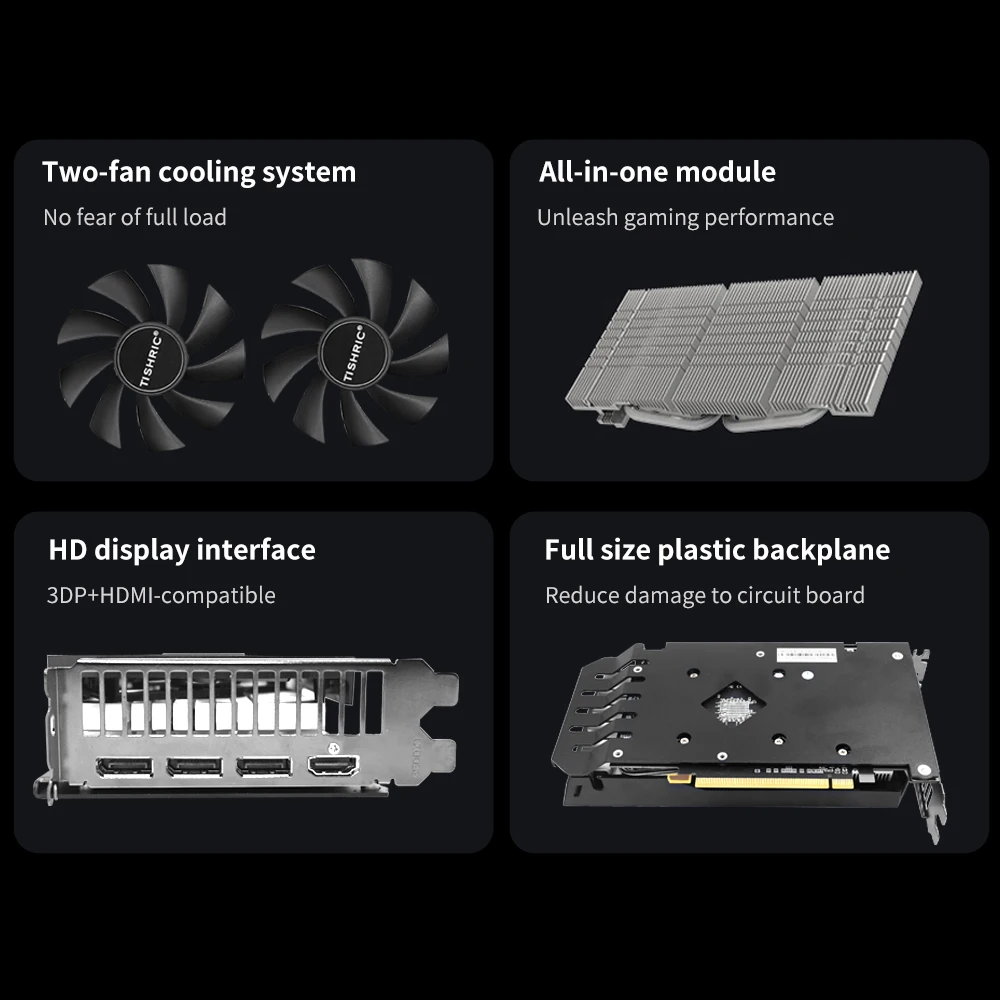 Two-fan cooling system
No fear of full load

TISHRIC®

TISHRIC®

All-in-one module
Unleash gaming performance

HD display interface
3DP+HDMI-compatible

Full size plastic backplane
Reduce damage to circuit board