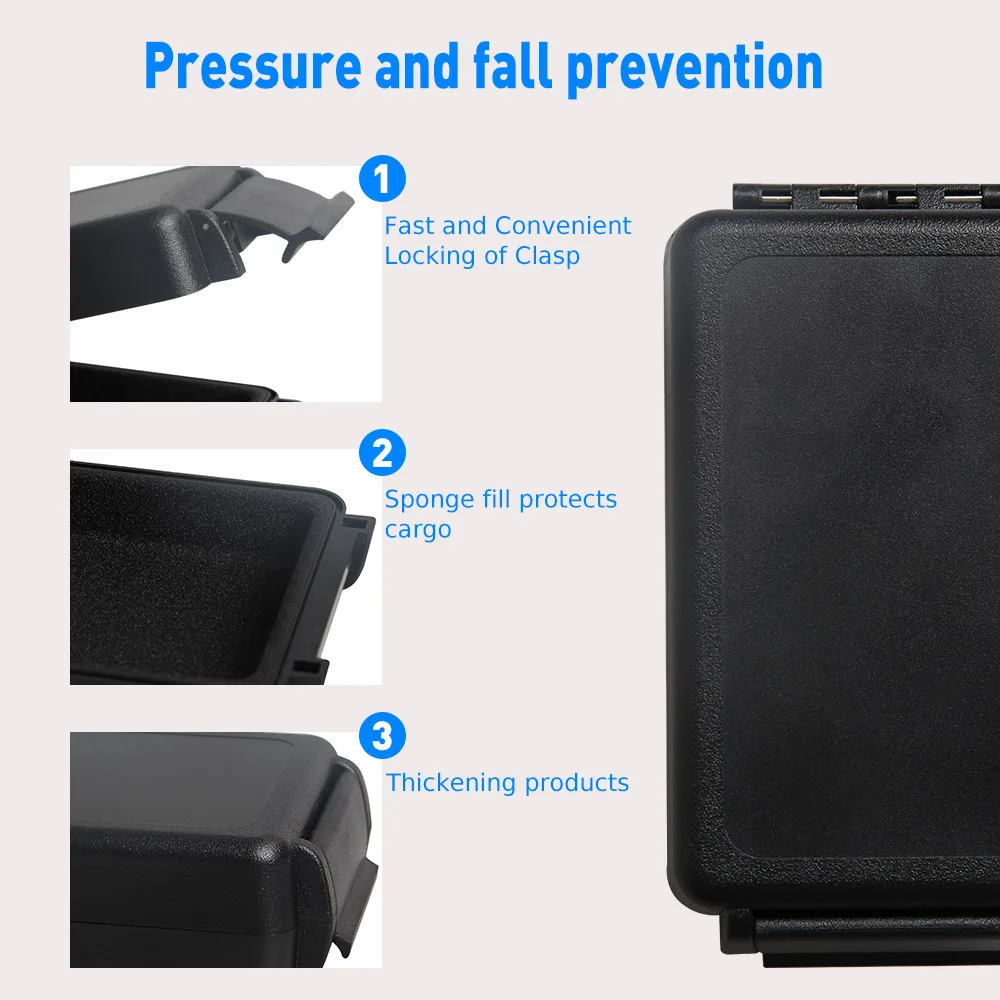 Pressure and fall prevention

1
Fast and Convenient Locking of Clasp

2
Sponge fill protects cargo

3
Thickening products