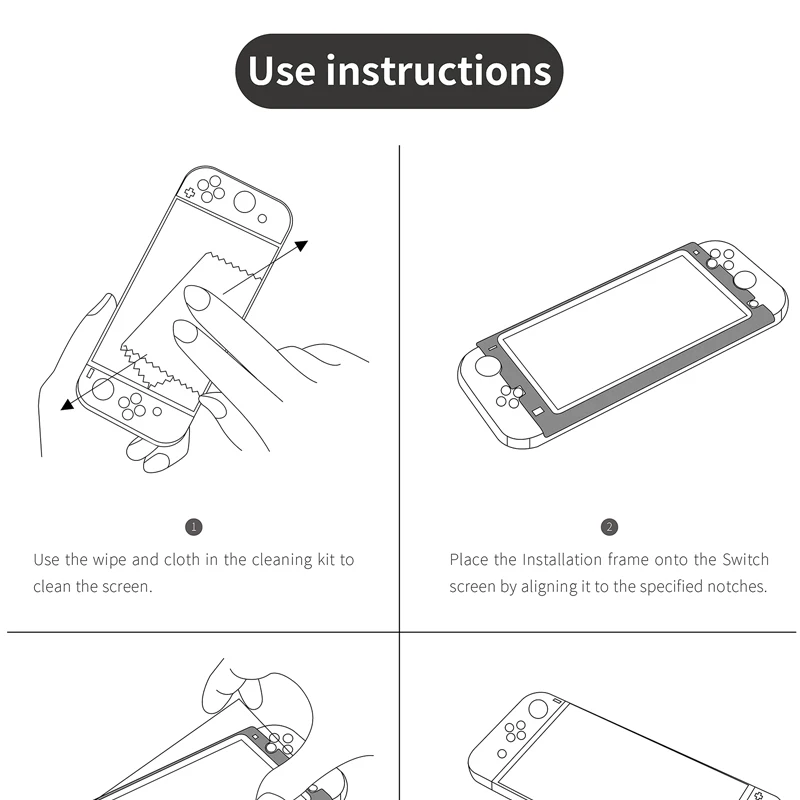 Use instructions

1

Use the wipe and cloth in the cleaning kit to clean the screen.

2

Place the Installation frame onto the Switch screen by aligning it to the specified notches.