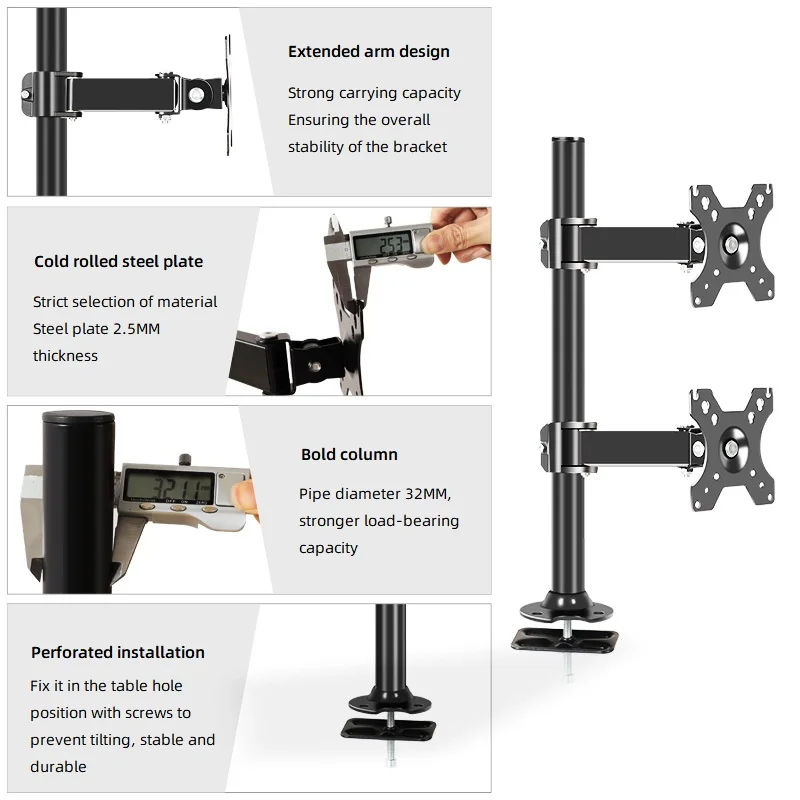 Extended arm design

Strong carrying capacity
Ensuring the overall
stability of the bracket

Cold rolled steel plate

Strict selection of material
Steel plate 2.5MM
thickness

2.53

Bold column

Pipe diameter 32MM,
stronger load-bearing
capacity

32.11

Perforated installation

Fix it in the table hole
position with screws to
prevent tilting, stable and
durable