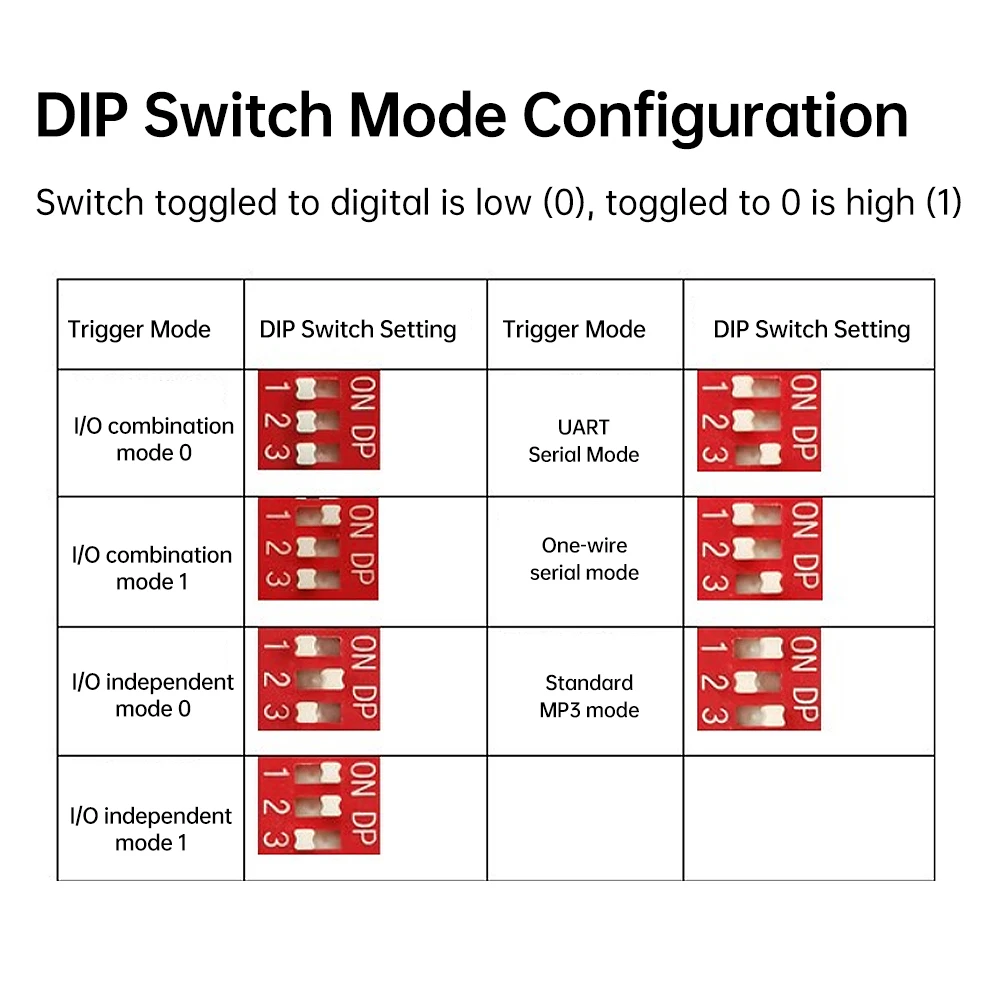 DIP Switch Mode Configuration

Switch toggled to digital is low (0), toggled to 0 is high (1)

| Trigger Mode | DIP Switch Setting | Trigger Mode | DIP Switch Setting |
|---|---|---|---|
| I/O combination mode 0 | 1 2 3 ON DP | UART Serial Mode | 1 2 3 ON DP |
| I/O combination mode 1 | 1 2 3 ON DP | One-wire serial mode | 1 2 3 ON DP |
| I/O independent mode 0 | 1 2 3 ON DP | Standard MP3 mode | 1 2 3 ON DP |
| I/O independent mode 1 | 1 2 3 ON DP | | |