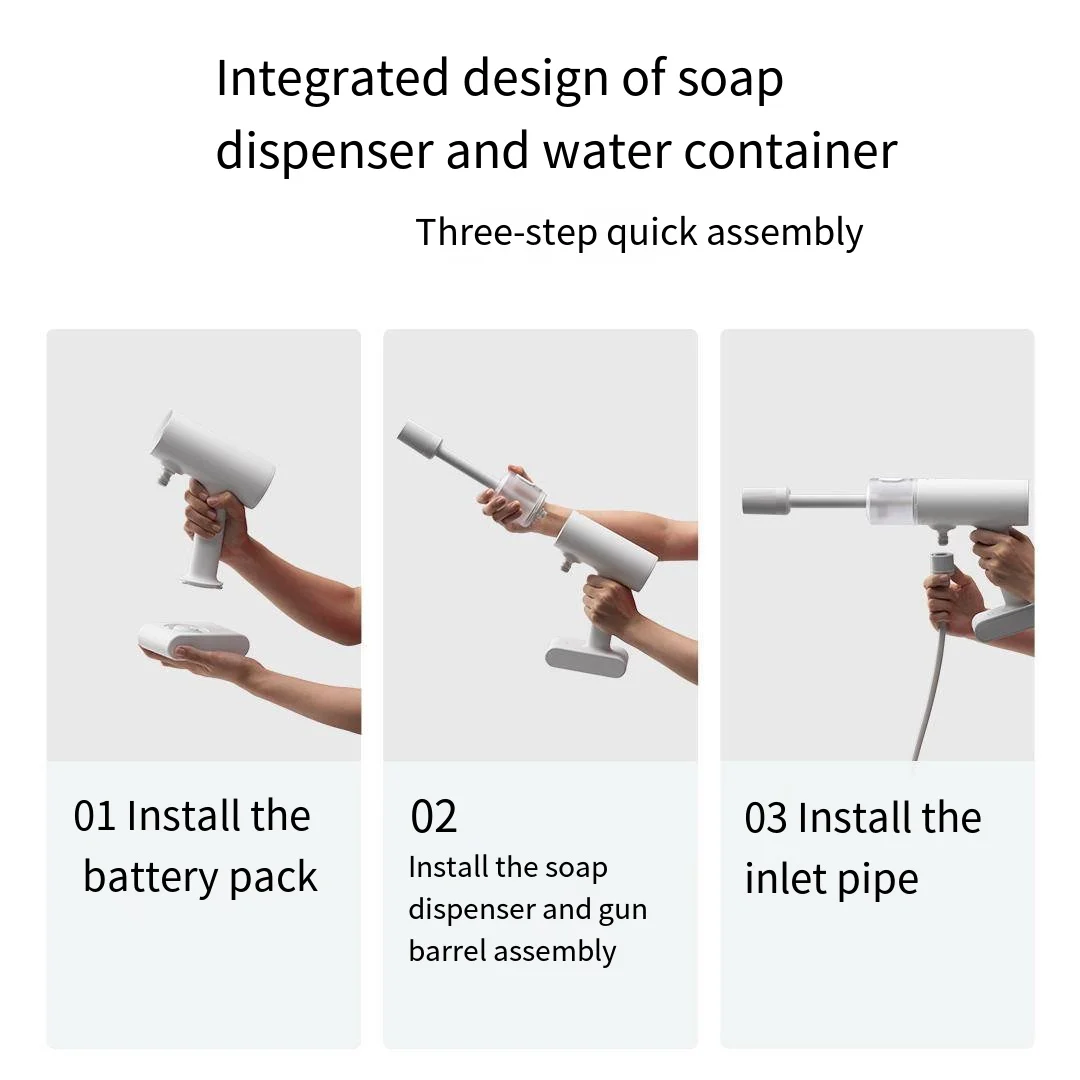 Integrated design of soap dispenser and water container

Three-step quick assembly

01 Install the battery pack

02
Install the soap dispenser and gun barrel assembly

03 Install the inlet pipe